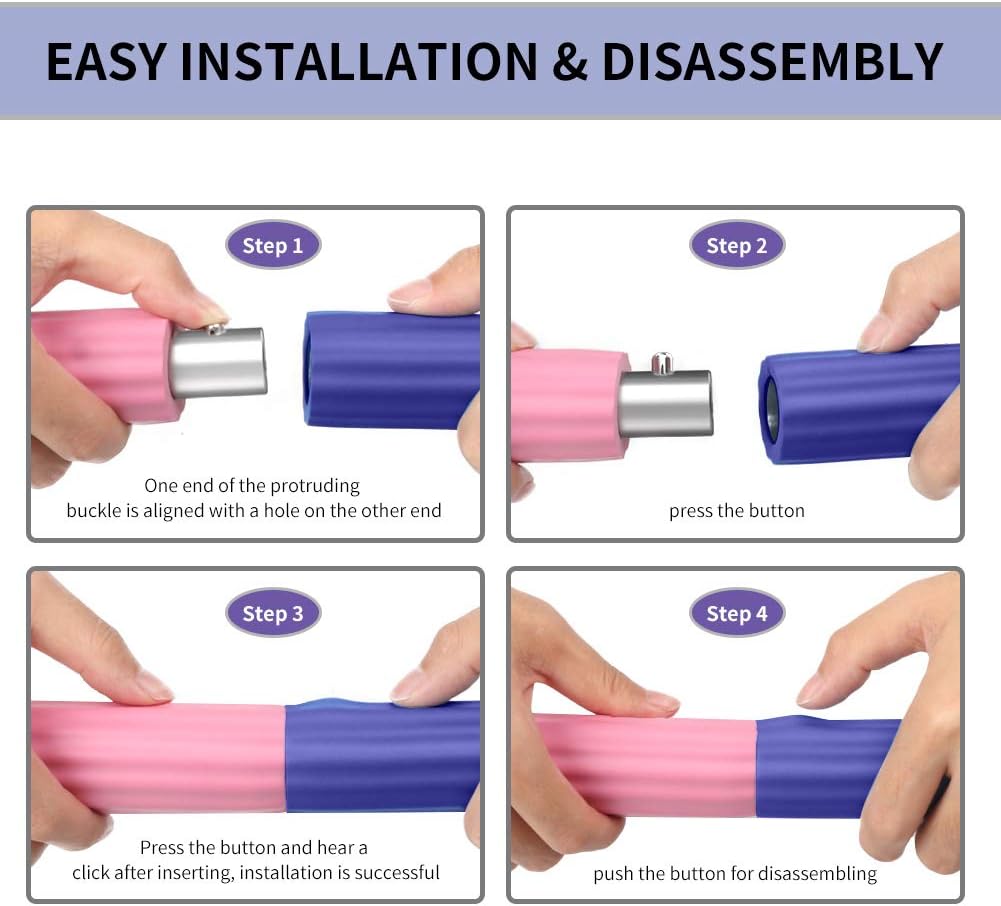 EASY INSTALLATION & DISASSEMBLY

Step 1

One end of the protruding buckle is aligned with a hole on the other end

Step 2

press the button

Step 3

Press the button and hear a click after inserting, installation is successful

Step 4

push the button for disassembling