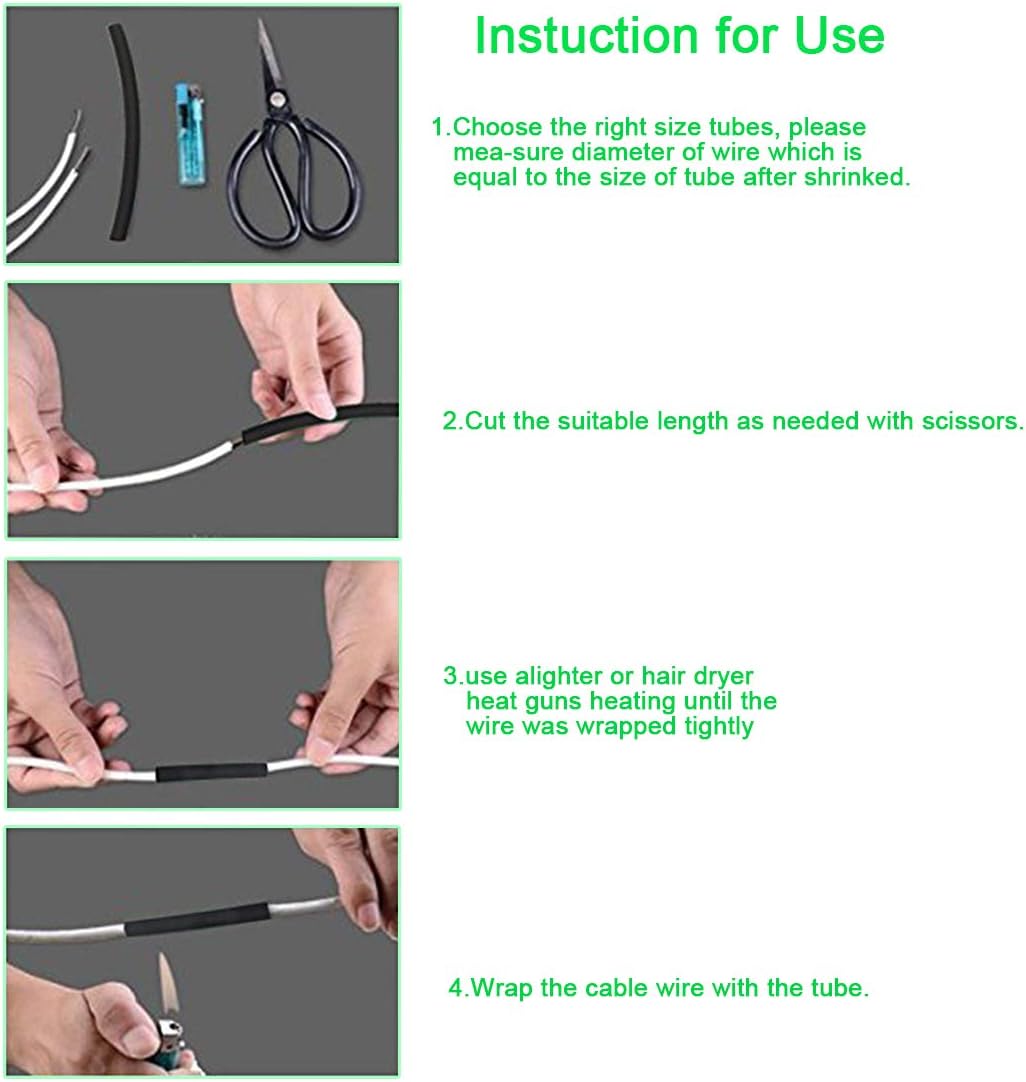 Instuction for Use

1.Choose the right size tubes, please mea-sure diameter of wire which is equal to the size of tube after shrinked.

2.Cut the suitable length as needed with scissors.

3.use alighter or hair dryer heat guns heating until the wire was wrapped tightly

4.Wrap the cable wire with the tube.