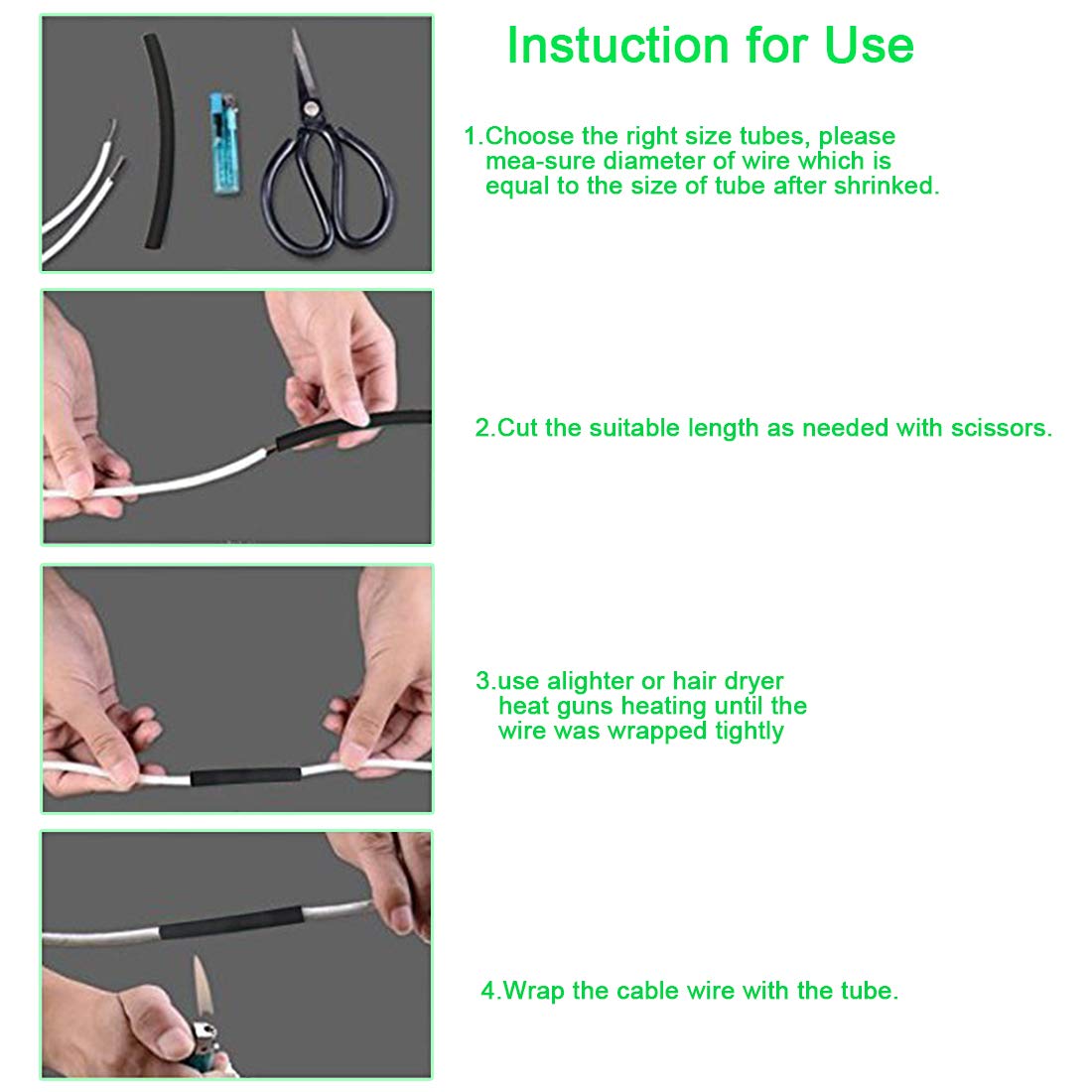 Instuction for Use

1.Choose the right size tubes, please mea-sure diameter of wire which is equal to the size of tube after shrinked.

2.Cut the suitable length as needed with scissors.

3.use alighter or hair dryer heat guns heating until the wire was wrapped tightly

4.Wrap the cable wire with the tube.