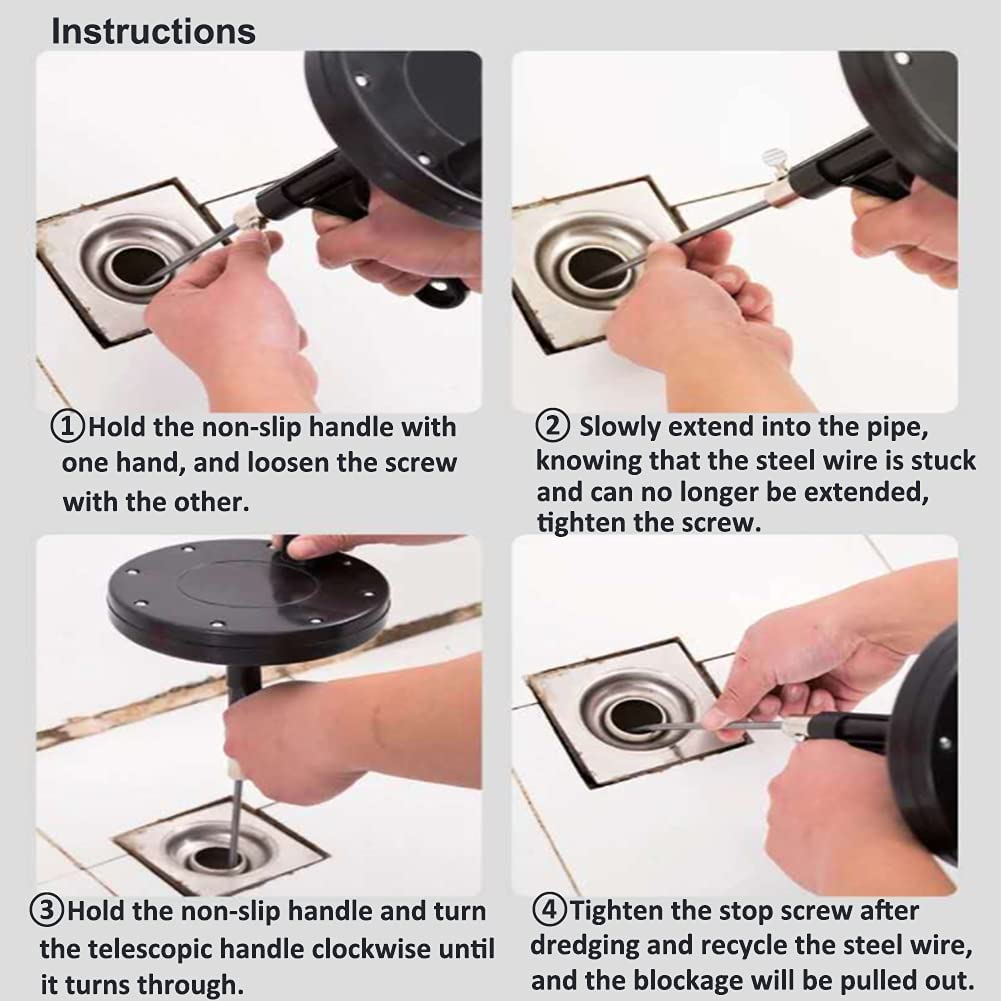 Instructions

①Hold the non-slip handle with one hand, and loosen the screw with the other.

② Slowly extend into the pipe, knowing that the steel wire is stuck and can no longer be extended, tighten the screw.

③Hold the non-slip handle and turn the telescopic handle clockwise until it turns through.

④Tighten the stop screw after dredging and recycle the steel wire, and the blockage will be pulled out.