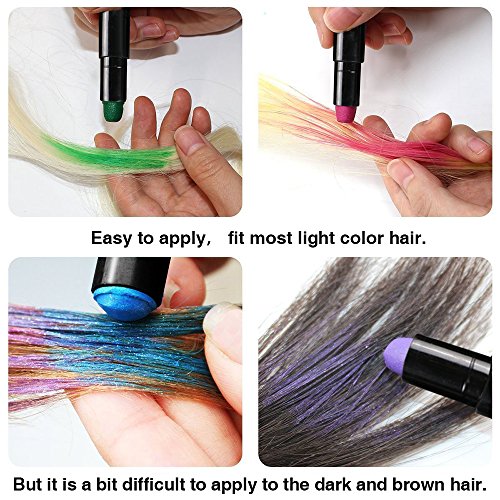 Easy to apply,　fit most light color hair.

But it is a bit difficult to apply to the dark and brown hair.