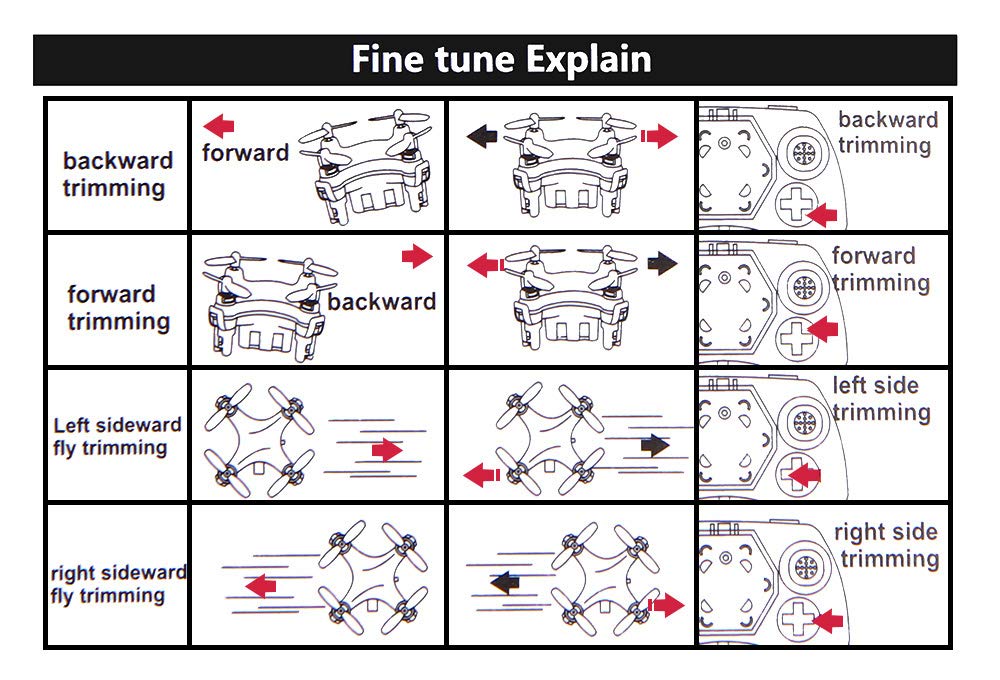 Fine tune Explain

| backward trimming | forward | | backward trimming |
|---|---|---|---|
| forward trimming | backward | | forward trimming |
| Left sideward fly trimming | | | left side trimming |
| right sideward fly trimming | | | right side trimming |