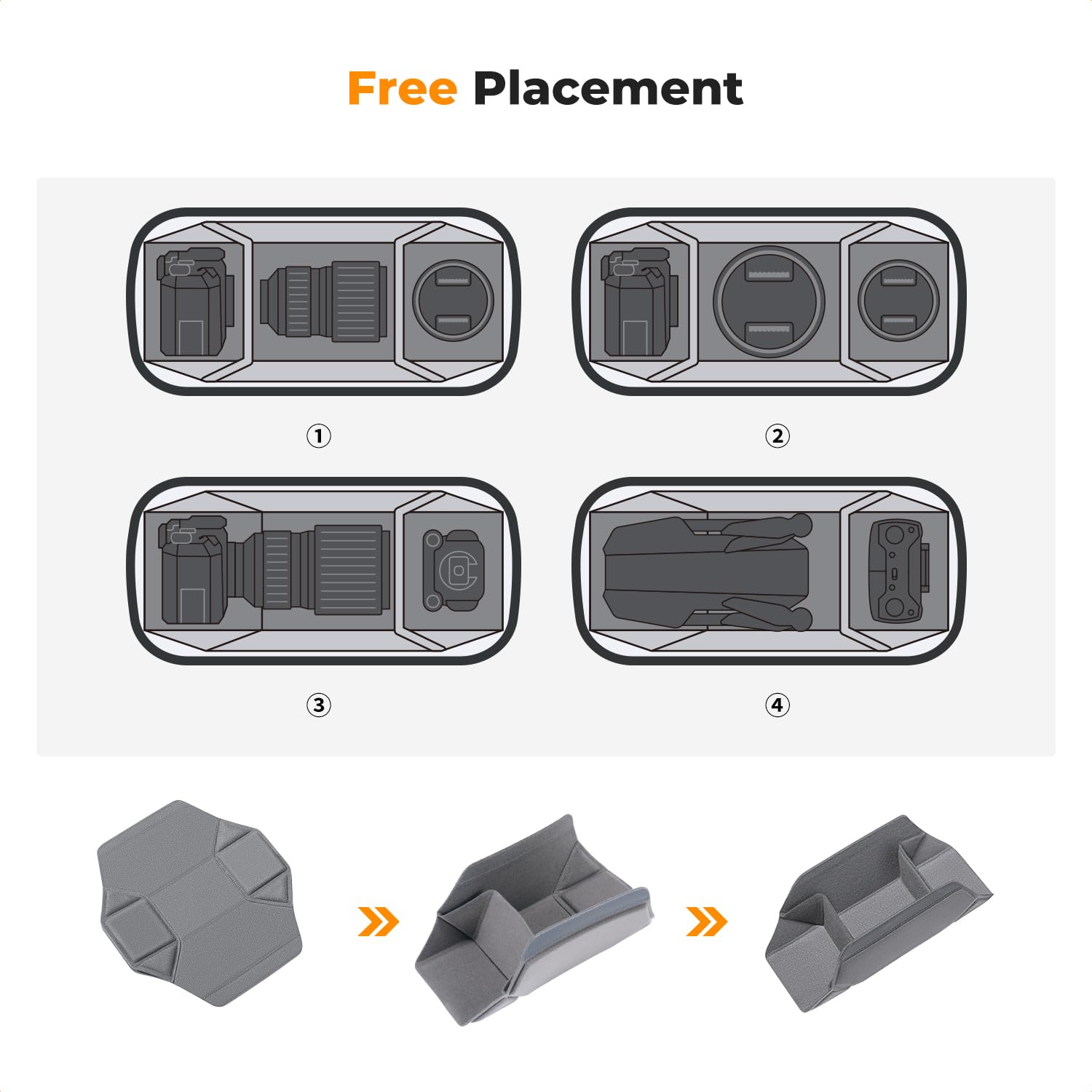 Free Placement

①

②

③

④