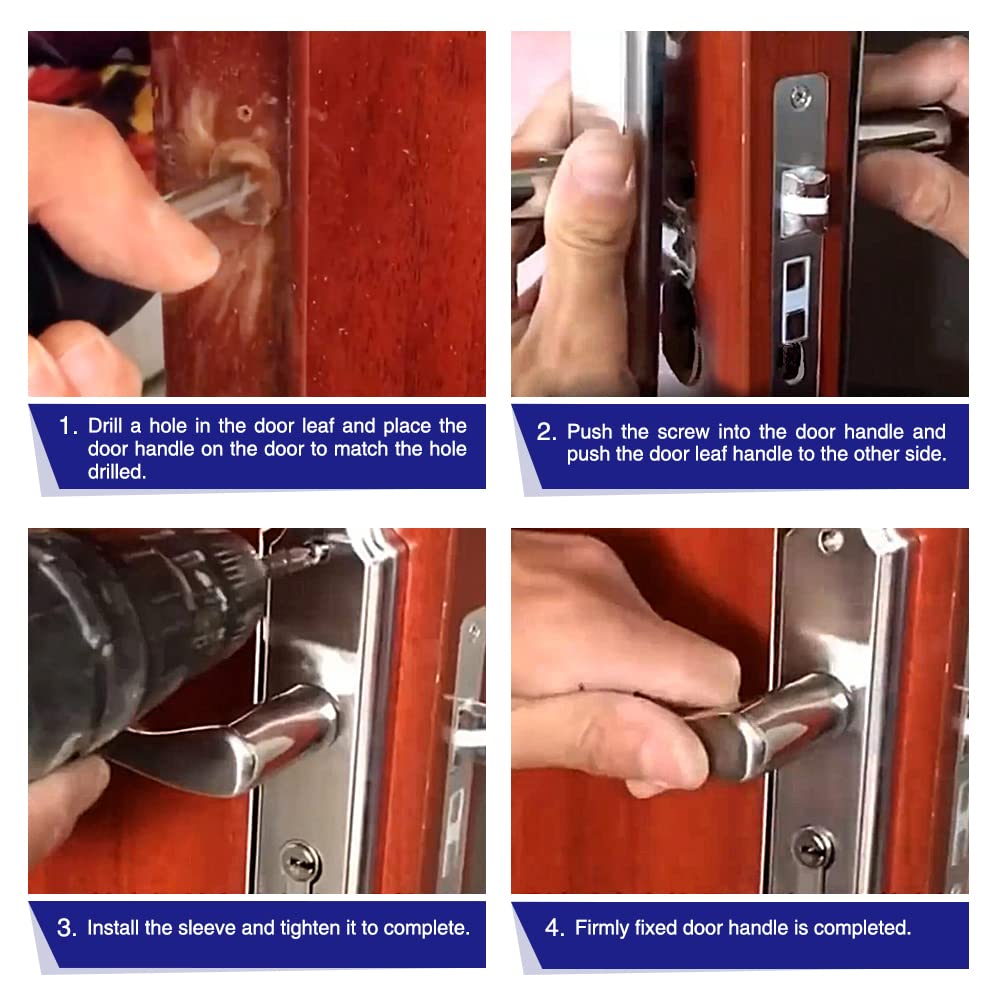 1. Drill a hole in the door leaf and place the door handle on the door to match the hole drilled.

2. Push the screw into the door handle and push the door leaf handle to the other side.

3. Install the sleeve and tighten it to complete.

4. Firmly fixed door handle is completed.