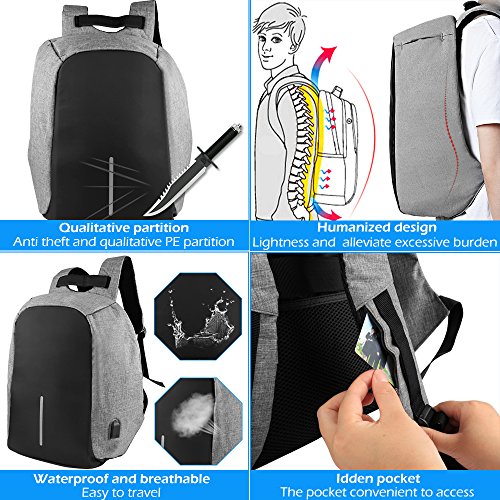 Qualitative partition
Anti theft and qualitative PE partition

Humanized design
Lightness and alleviate excessive burden

Waterproof and breathable
Easy to travel

Idden pocket
The pocket convenient to access