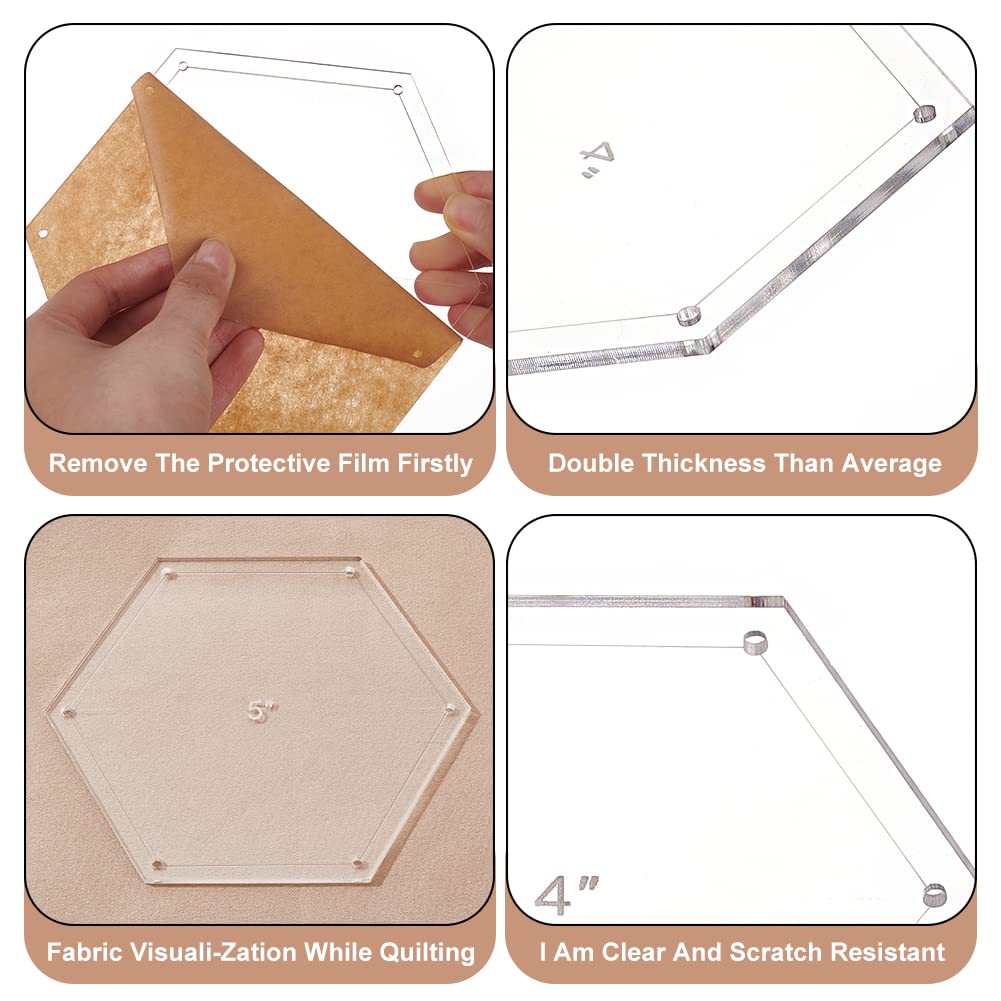 Remove The Protective Film Firstly

4"

Double Thickness Than Average

5"

Fabric Visuali-Zation While Quilting

4"

I Am Clear And Scratch Resistant