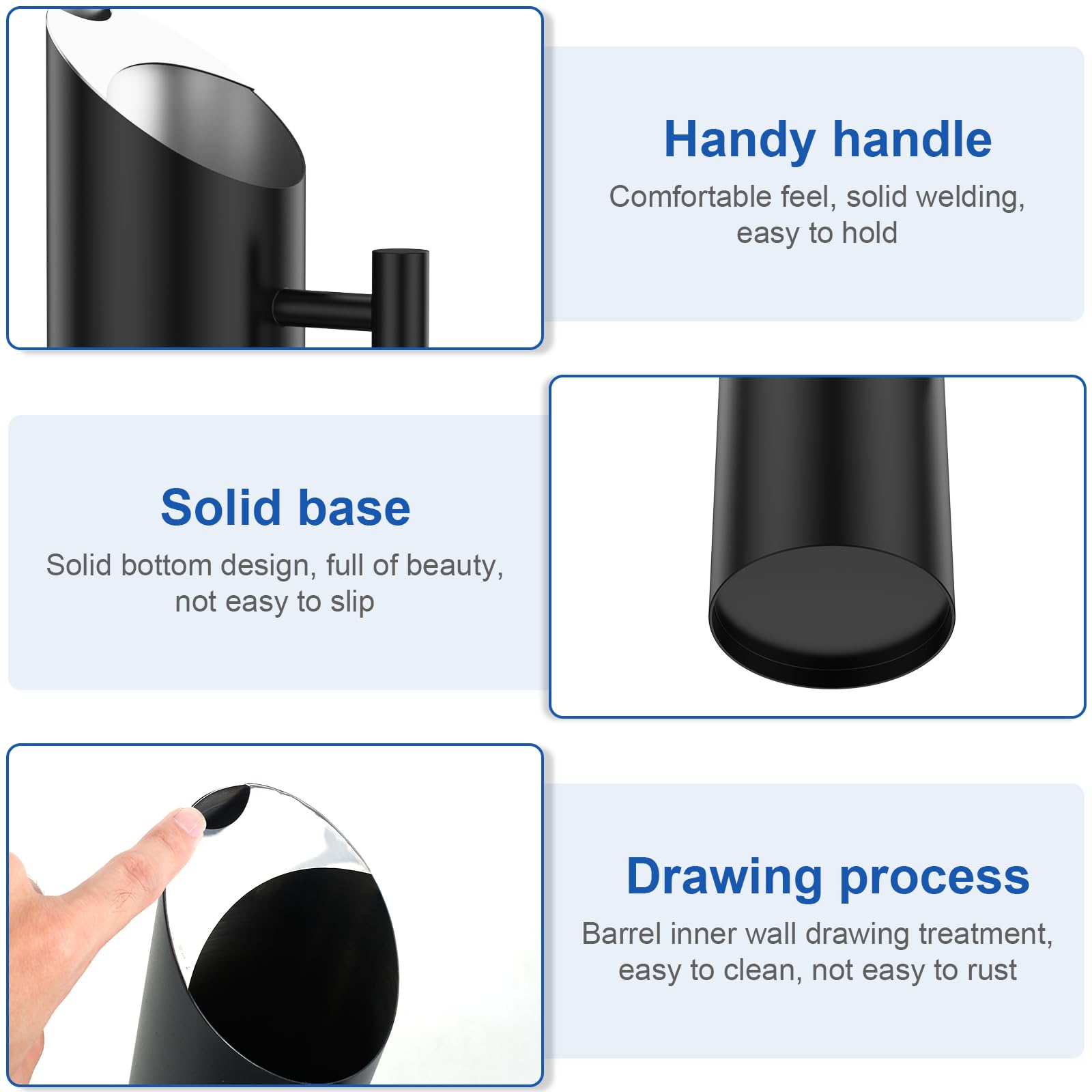 Handy handle
Comfortable feel, solid welding, easy to hold

Solid base
Solid bottom design, full of beauty, not easy to slip

Drawing process
Barrel inner wall drawing treatment, easy to clean, not easy to rust