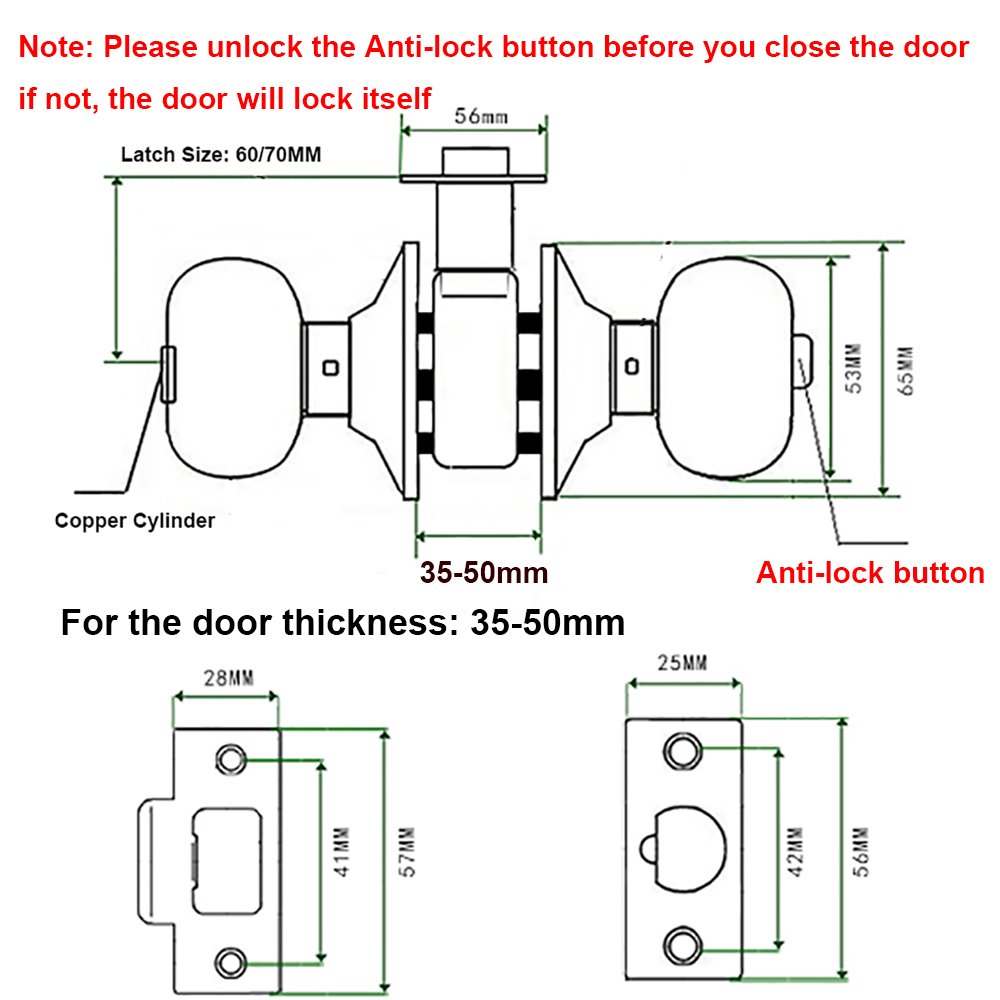 Note: Please unlock the Anti-lock button before you close the door if not, the door will lock itself

56mm

Latch Size: 60/70MM

53MM

65MM

Copper Cylinder

35-50mm

Anti-lock button

For the door thickness: 35-50mm

28MM

41MM

57MM

25MM

42MM

56MM