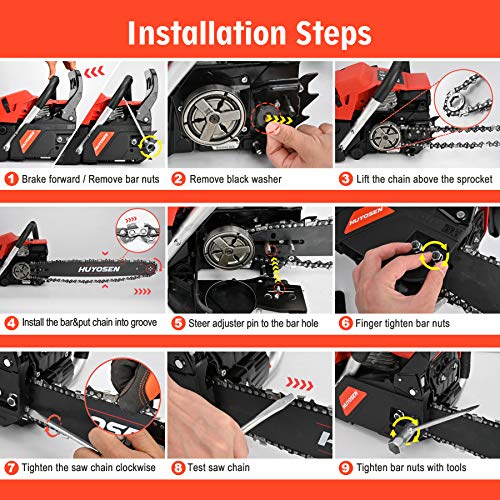 Installation Steps

HUYOSEN

1 Brake forward / Remove bar nuts

2 Remove black washer

3 Lift the chain above the sprocket

HUYOSEN

4 Install the bar&put chain into groove

5 Steer adjuster pin to the bar hole

HUYOSEN

6 Finger tighten bar nuts

7 Tighten the saw chain clockwise

8 Test saw chain

HUYOSEN

9 Tighten bar nuts with tools