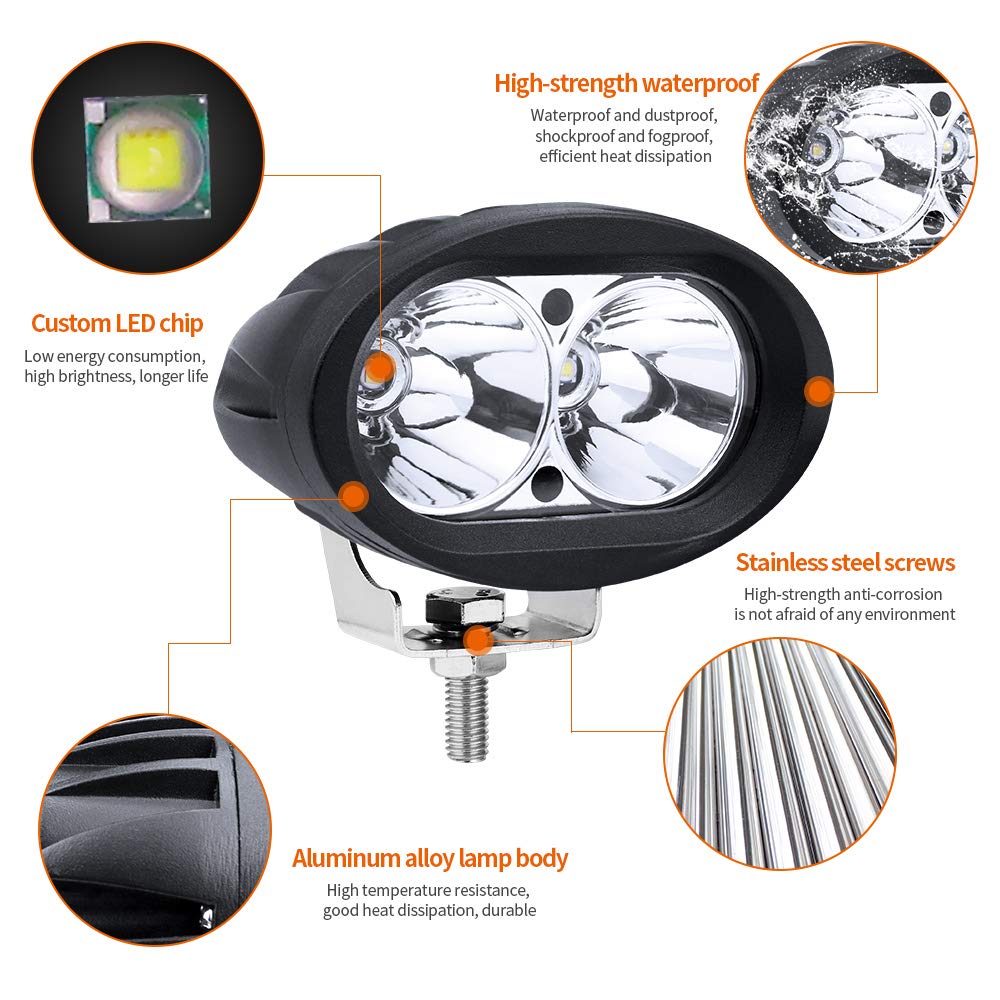 High-strength waterproof
Waterproof and dustproof, shockproof and fogproof, efficient heat dissipation

Custom LED chip
Low energy consumption, high brightness, longer life

Stainless steel screws
High-strength anti-corrosion is not afraid of any environment

Aluminum alloy lamp body
High temperature resistance, good heat dissipation, durable