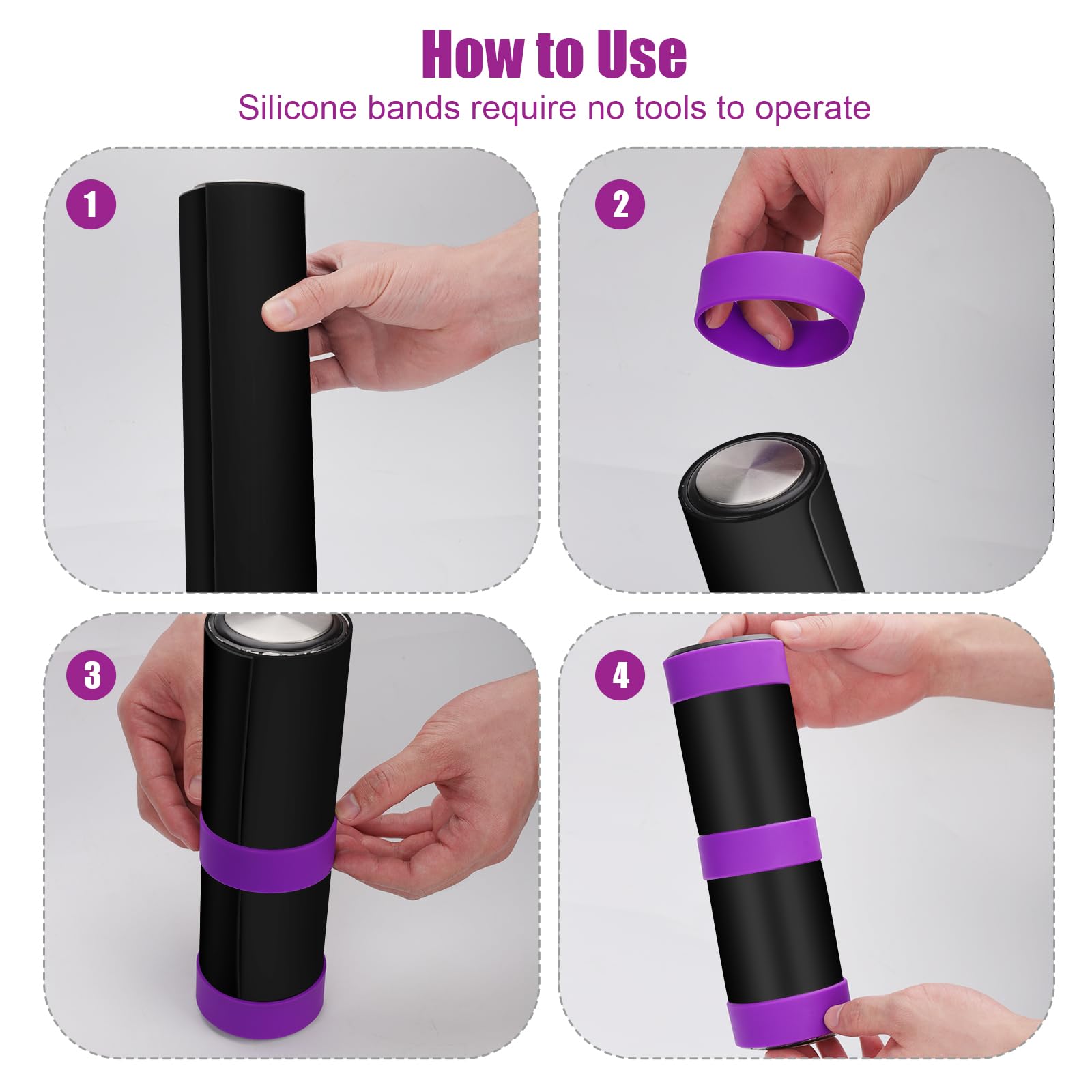 How to Use
Silicone bands require no tools to operate

1

2

3

4