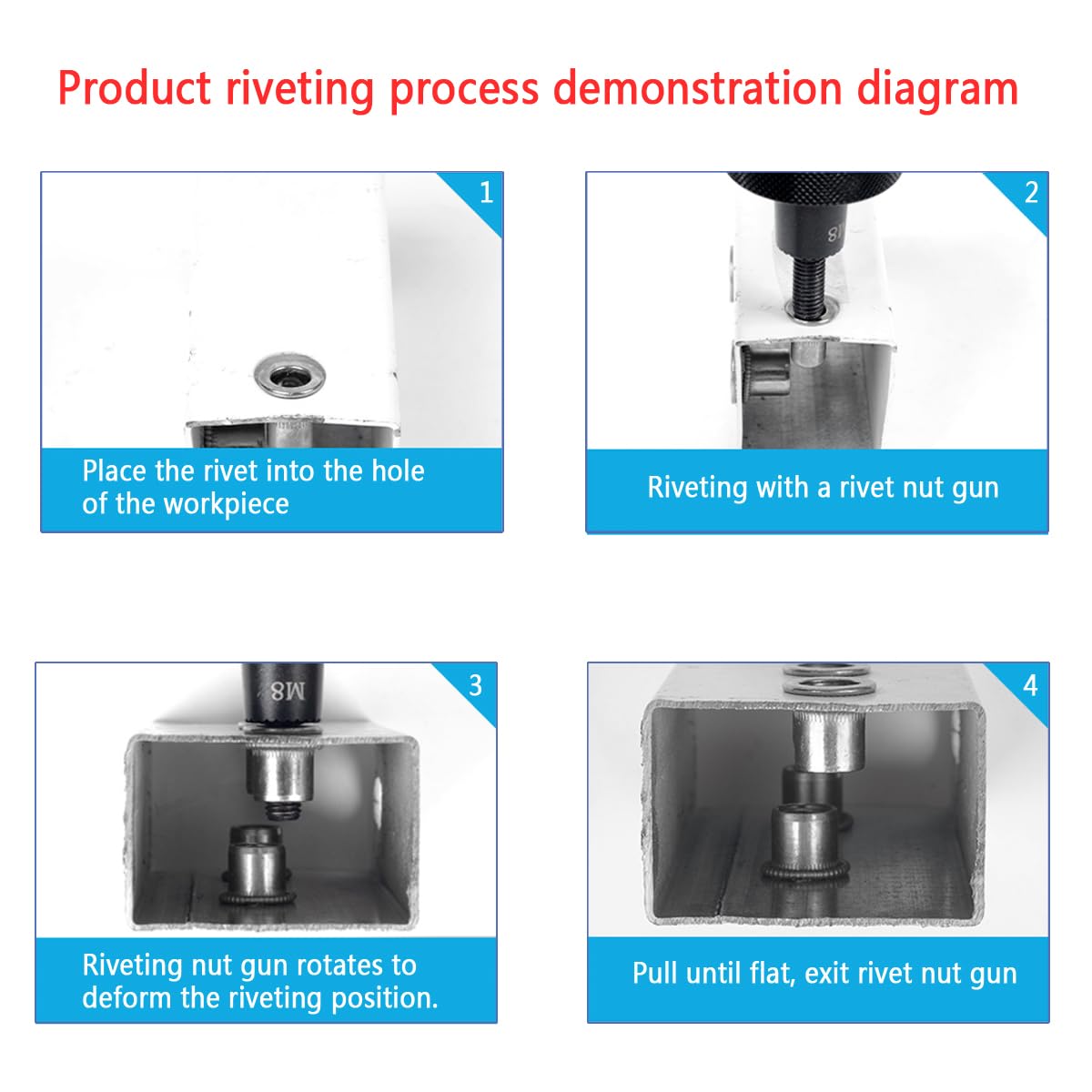 Product riveting process demonstration diagram

1

Place the rivet into the hole of the workpiece

2

M8

Riveting with a rivet nut gun

3

M8

Riveting nut gun rotates to deform the riveting position.

4

Pull until flat, exit rivet nut gun