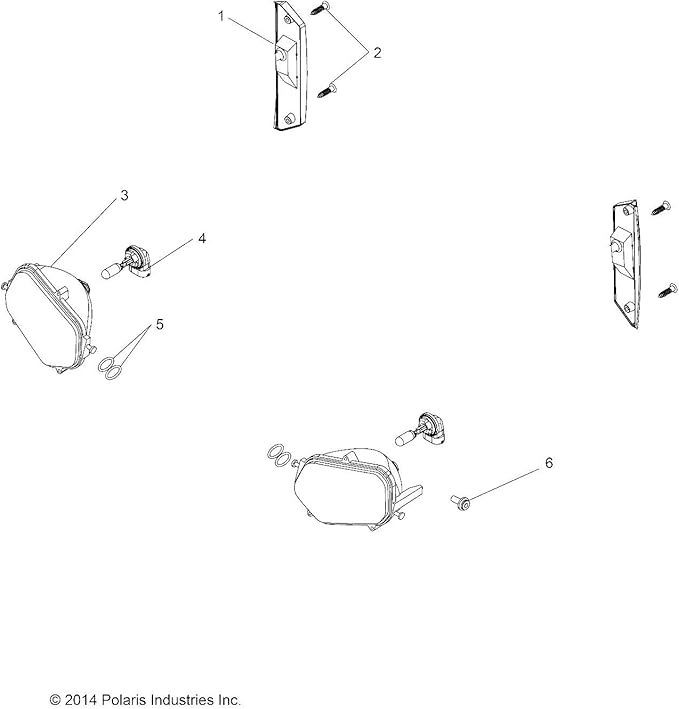 1
2
3
4
5
6
© 2014 Polaris Industries Inc.