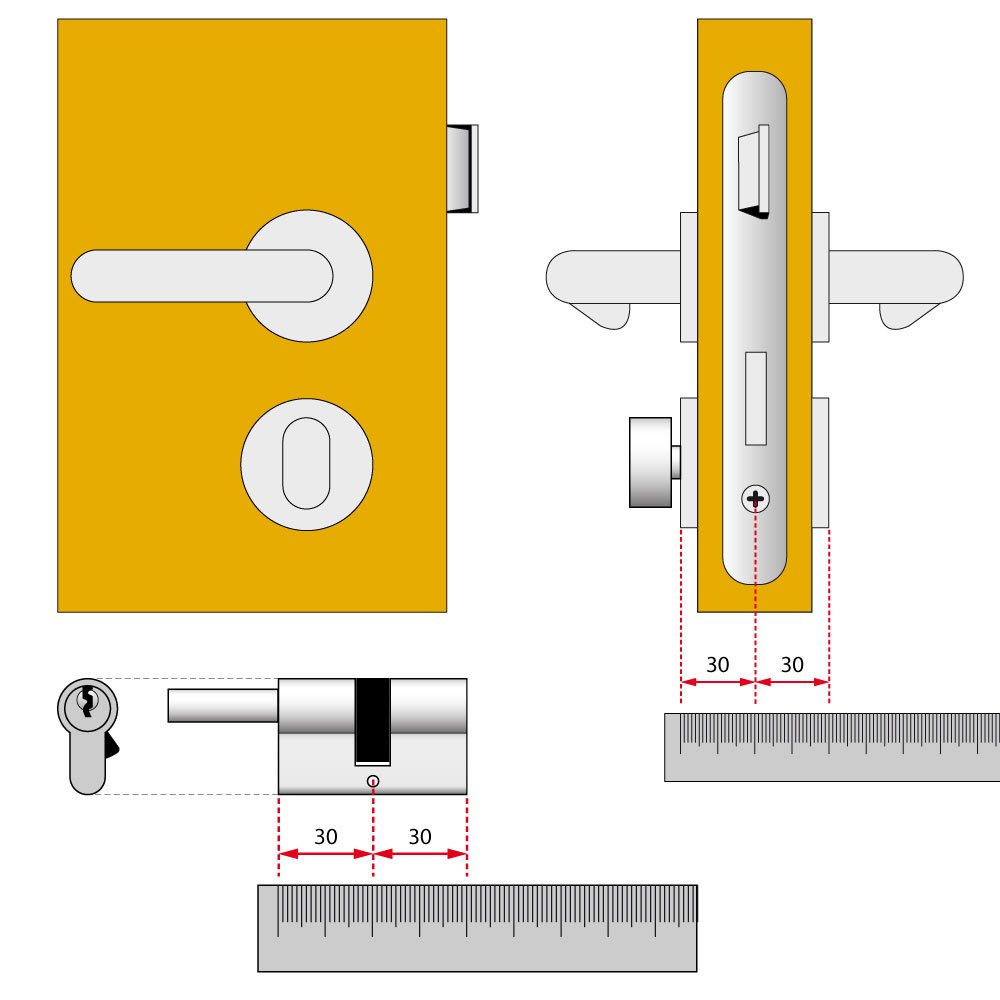 30 30

30 30