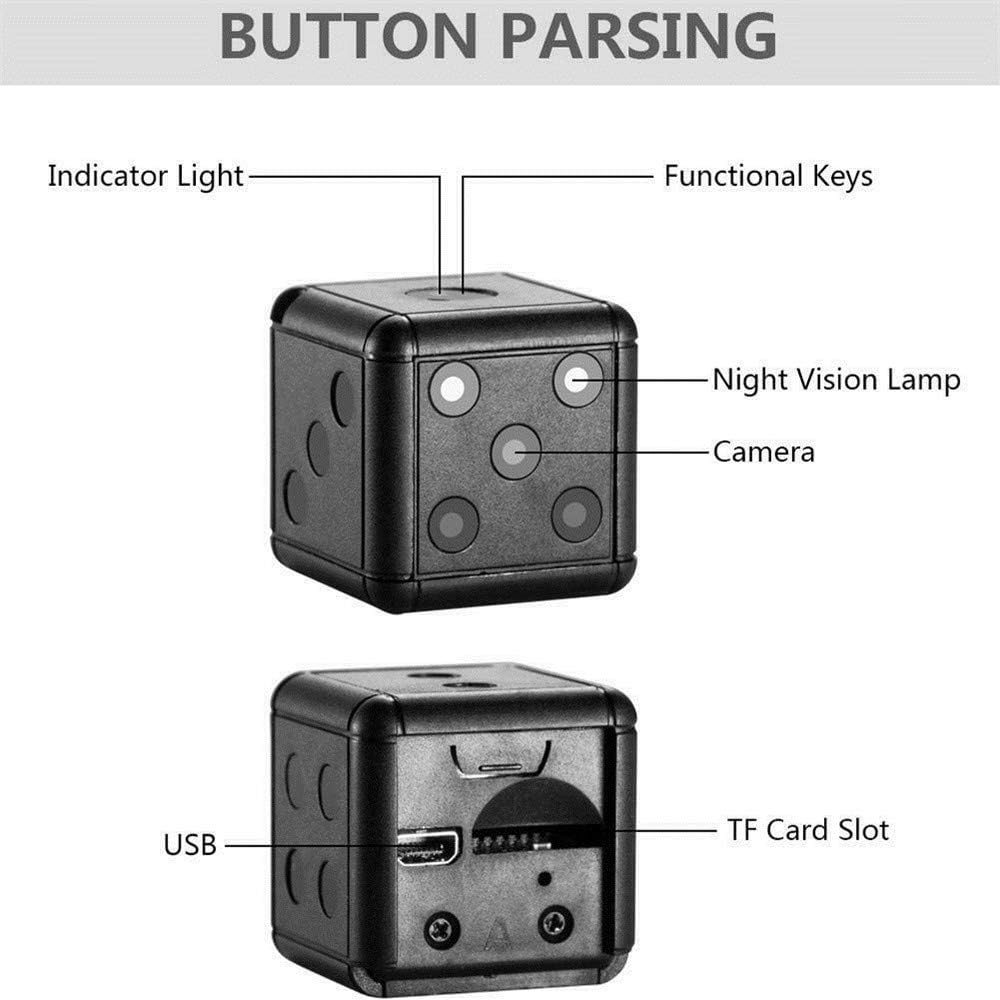 BUTTON PARSING

Indicator Light

Functional Keys

Night Vision Lamp

Camera

USB

TF Card Slot