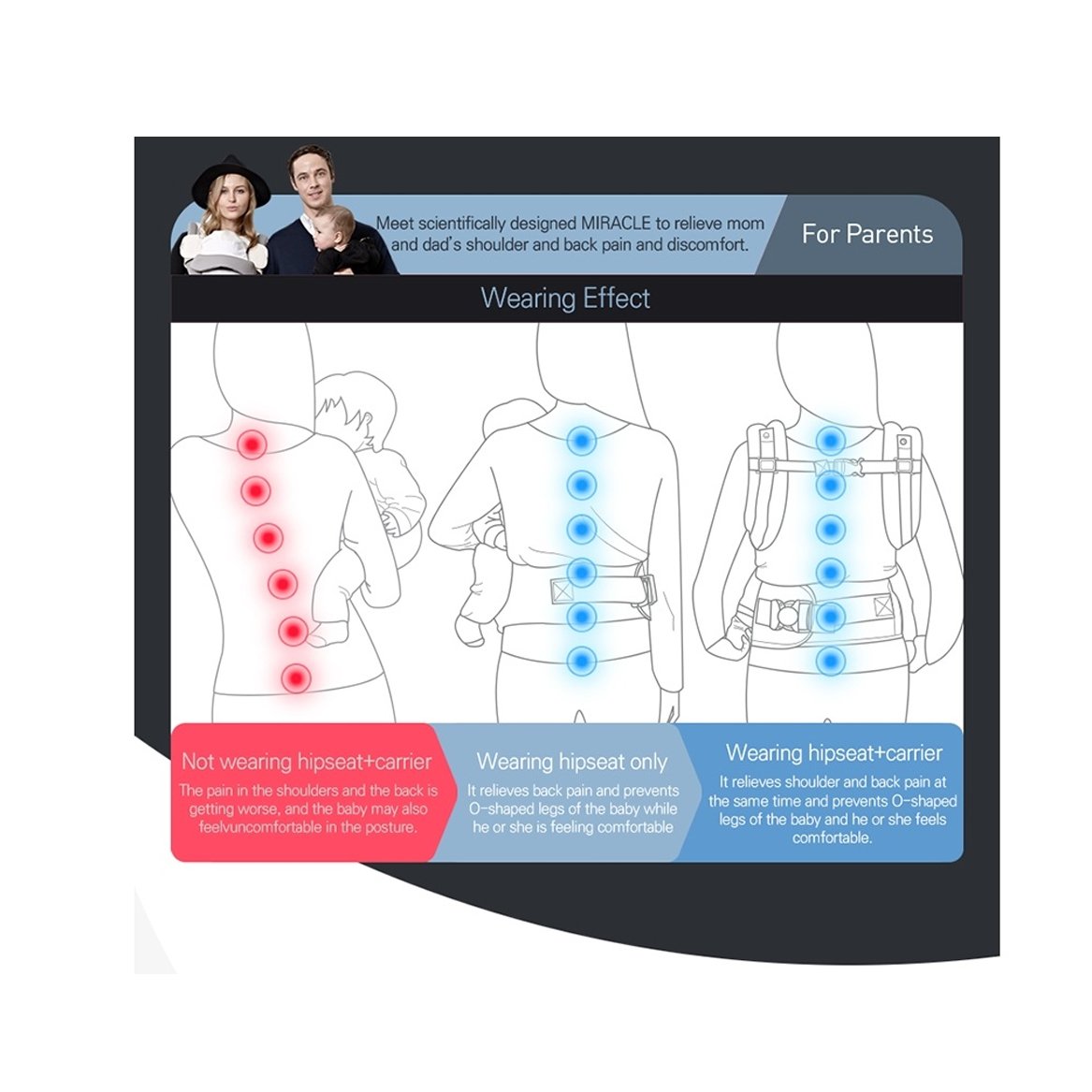 Meet scientifically designed MIRACLE to relieve mom and dad's shoulder and back pain and discomfort.

For Parents

Wearing Effect

Not wearing hipseat+carrier
The pain in the shoulders and the back is getting worse, and the baby may also feelvuncomfortable in the posture.

Wearing hipseat only
It relieves back pain and prevents O-shaped legs of the baby while he or she is feeling comfortable

Wearing hipseat+carrier
It relieves shoulder and back pain at the same time and prevents O-shaped legs of the baby and he or she feels comfortable.