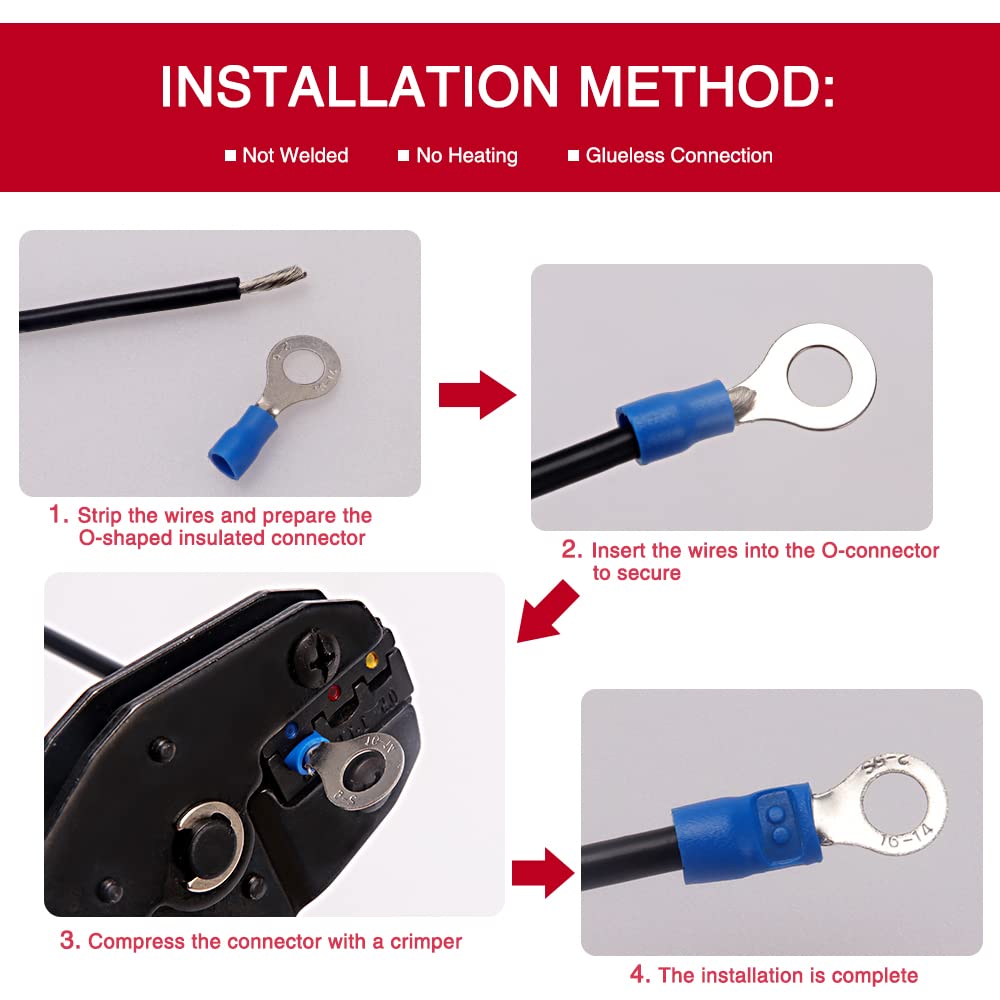 INSTALLATION METHOD:

■ Not Welded ■ No Heating ■ Glueless Connection

1. Strip the wires and prepare the O-shaped insulated connector

2. Insert the wires into the O-connector to secure

3. Compress the connector with a crimper

16-14

4. The installation is complete