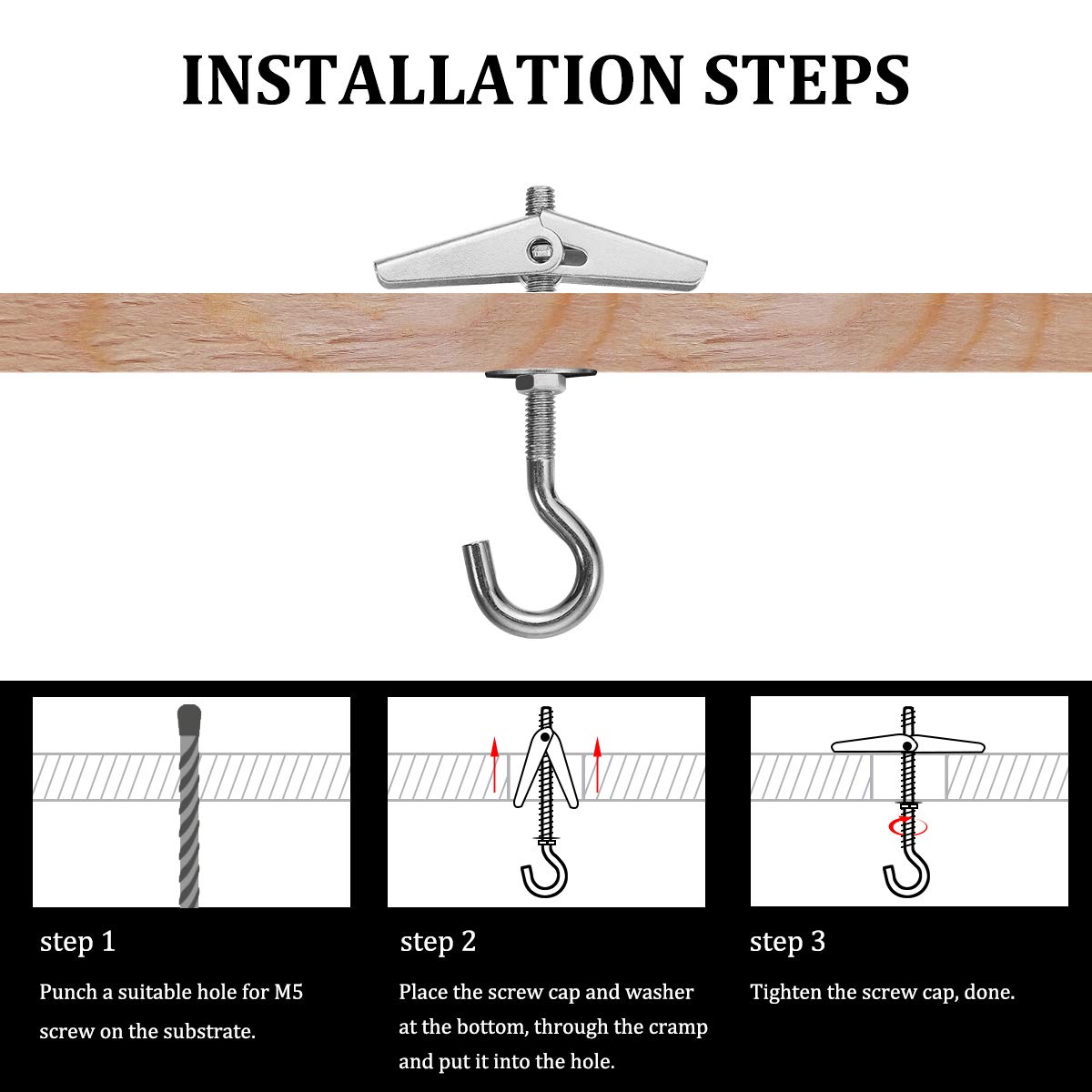 INSTALLATION STEPS

step 1

Punch a suitable hole for M5 screw on the substrate.

step 2

Place the screw cap and washer at the bottom, through the cramp and put it into the hole.

step 3

Tighten the screw cap, done.