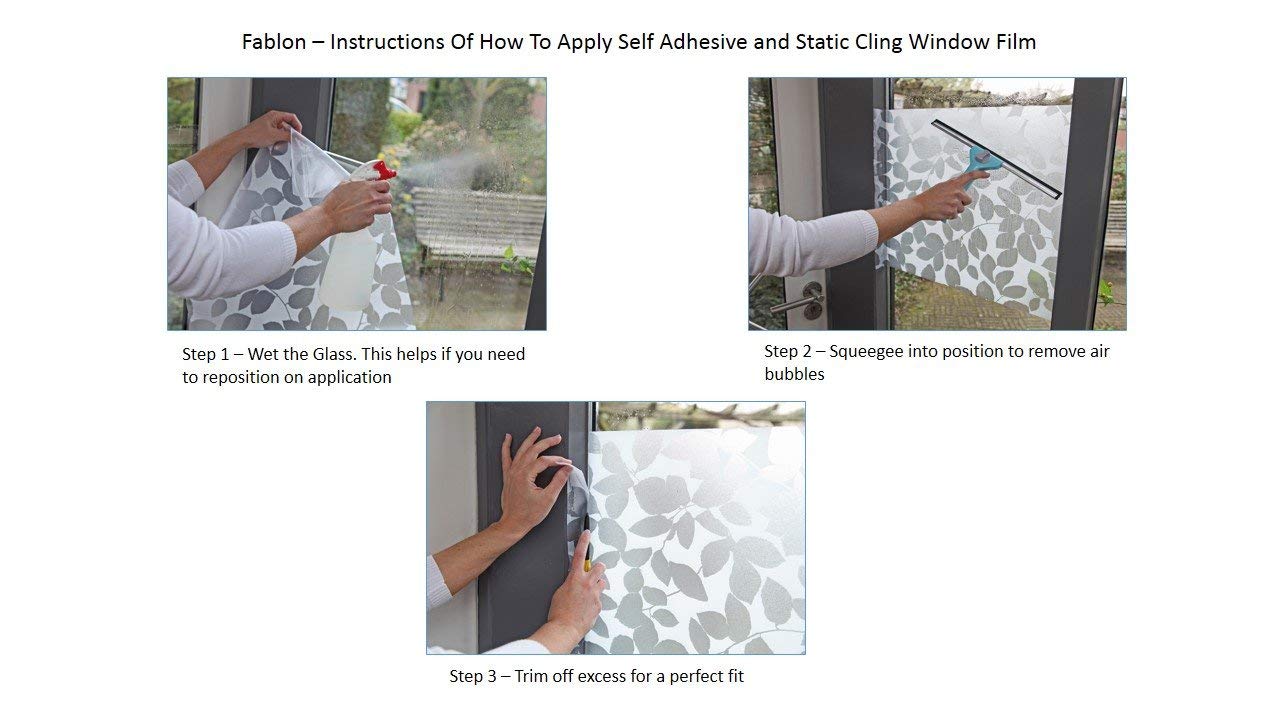 Fablon – Instructions Of How To Apply Self Adhesive and Static Cling Window Film

Step 1 – Wet the Glass. This helps if you need to reposition on application

Step 2 – Squeegee into position to remove air bubbles

Step 3 – Trim off excess for a perfect fit