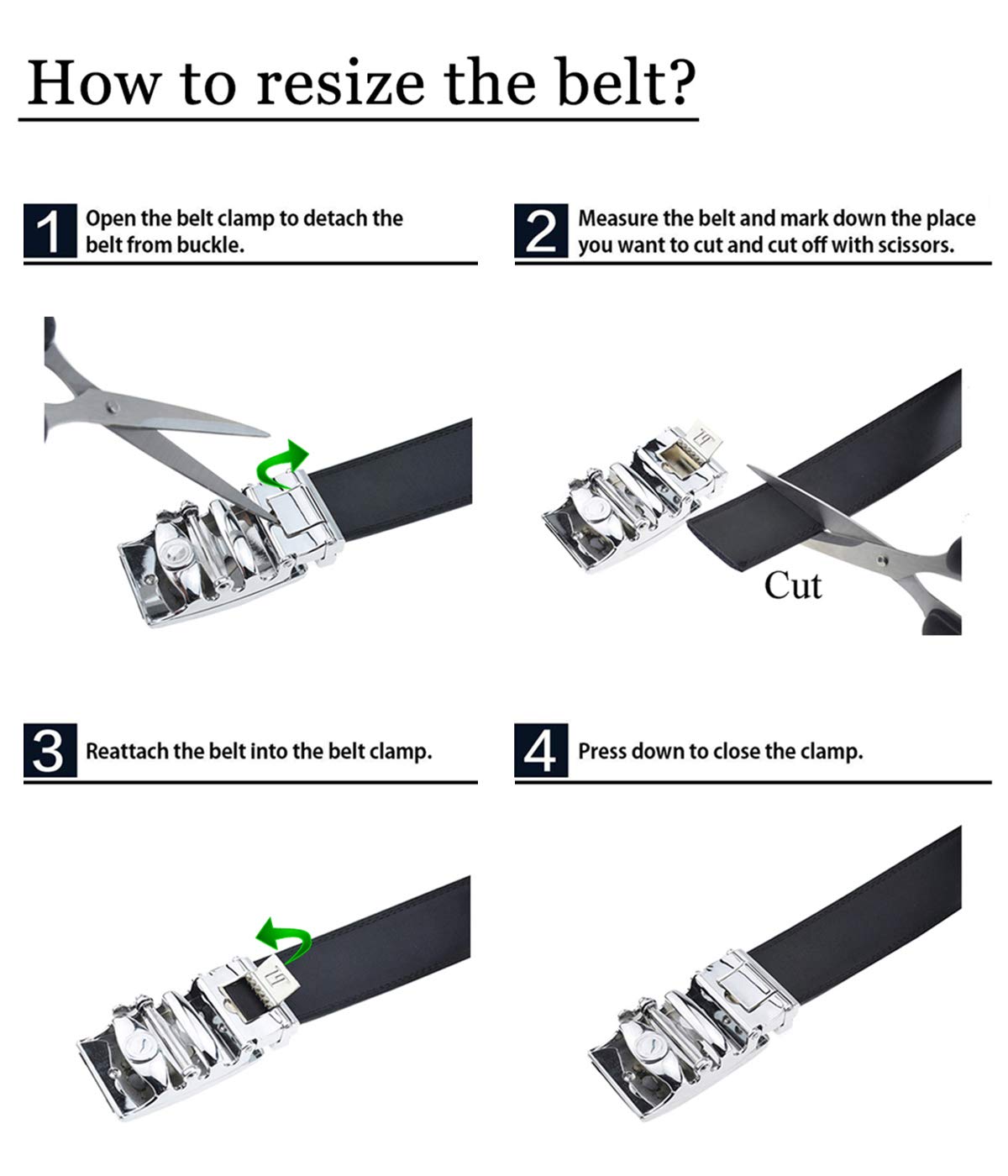 How to resize the belt?

1 Open the belt clamp to detach the belt from buckle.

2 Measure the belt and mark down the place you want to cut and cut off with scissors.

Cut

3 Reattach the belt into the belt clamp.

4 Press down to close the clamp.