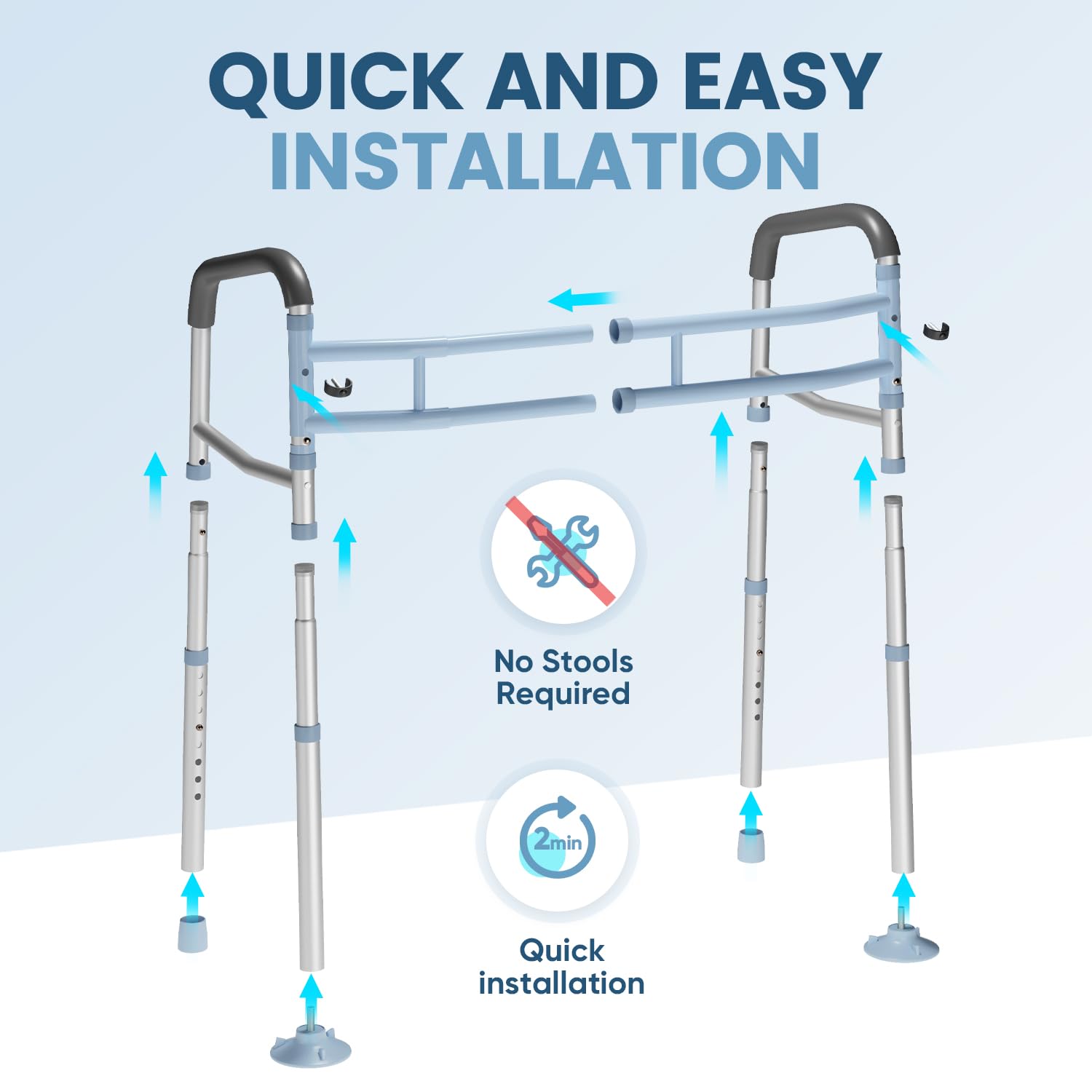 QUICK AND EASY
INSTALLATION

No Stools
Required

2min

Quick
installation