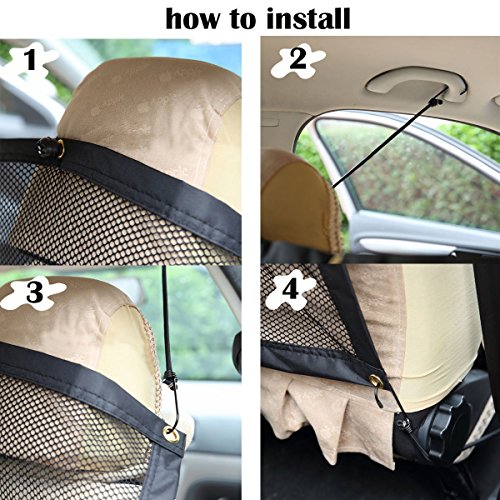 how to install

1

2

3

4