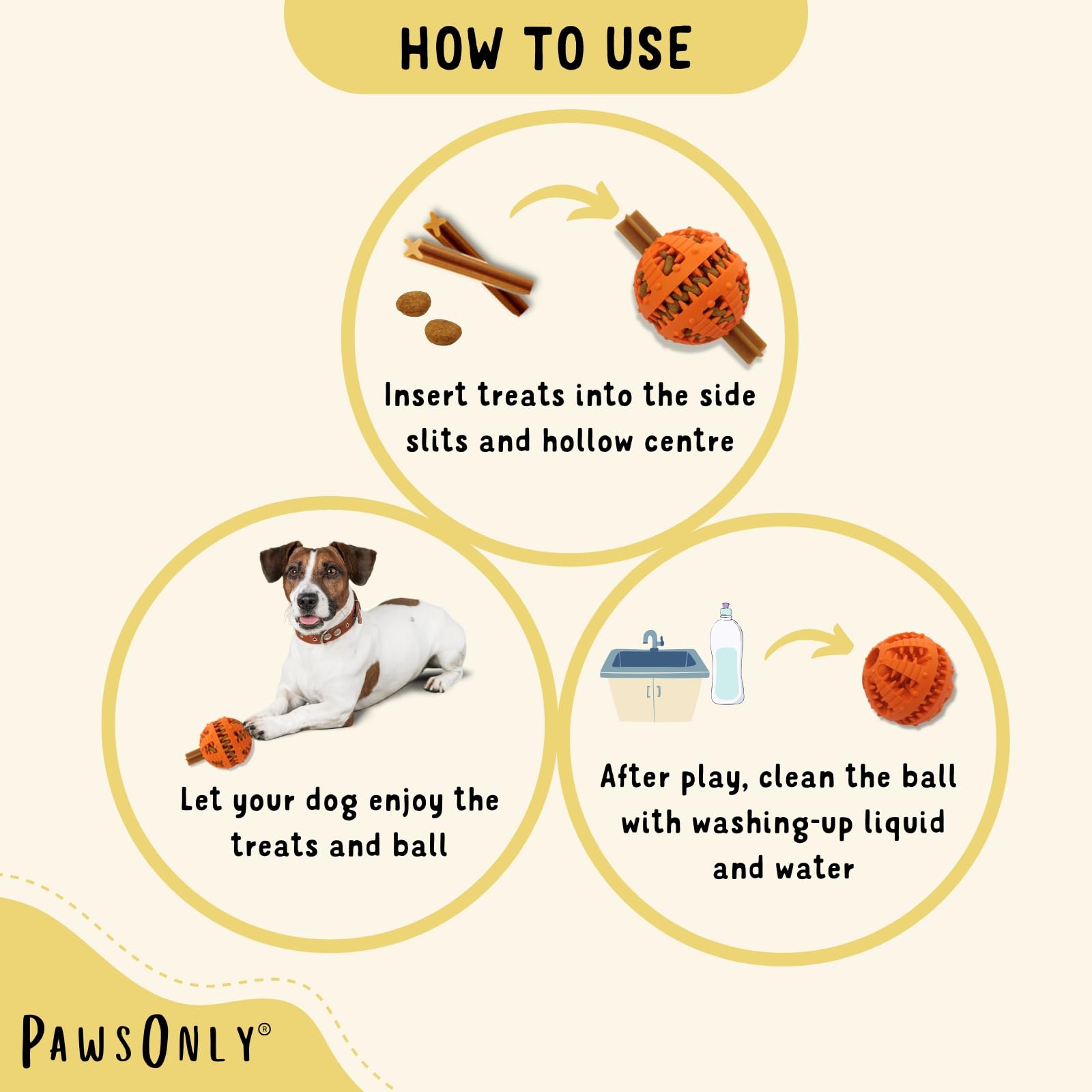 HOW TO USE

Insert treats into the side slits and hollow centre

Let your dog enjoy the treats and ball

After play, clean the ball with washing-up liquid and water

PAWSONLY®