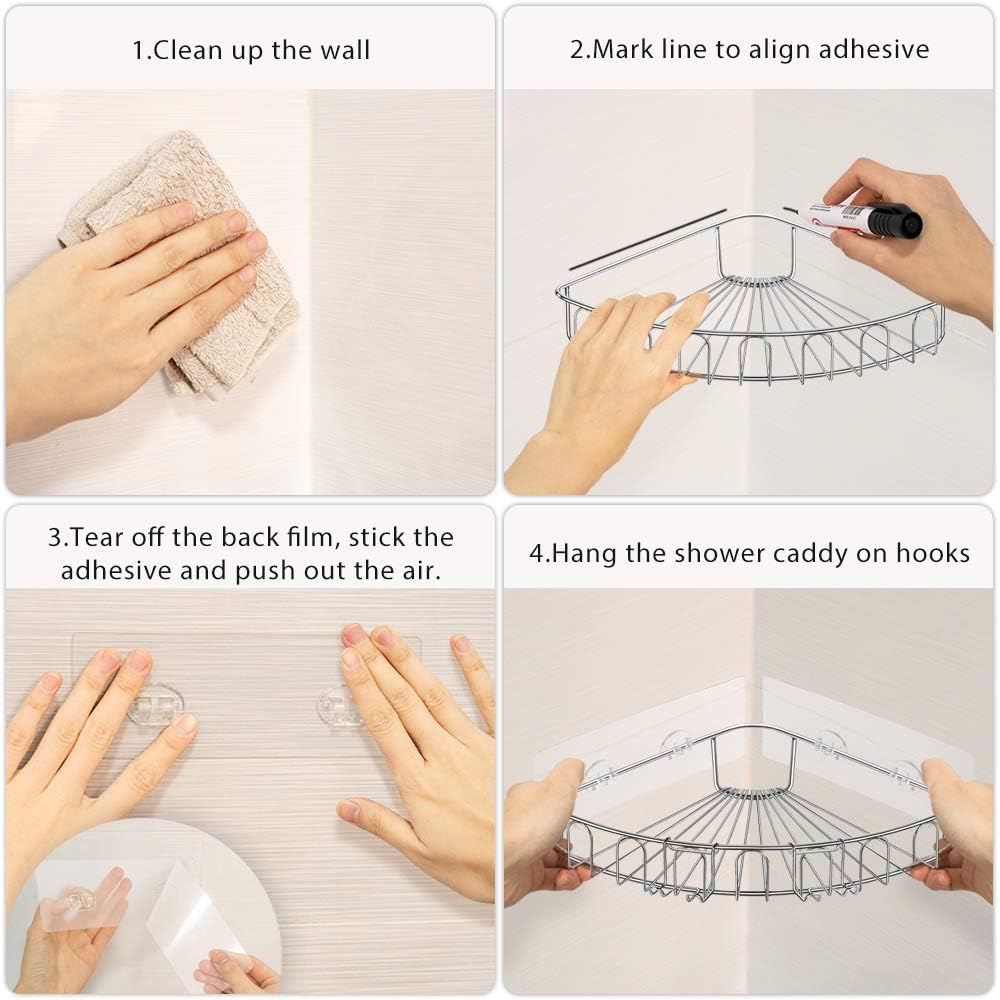 1.Clean up the wall

2.Mark line to align adhesive

3.Tear off the back film, stick the adhesive and push out the air.

4.Hang the shower caddy on hooks