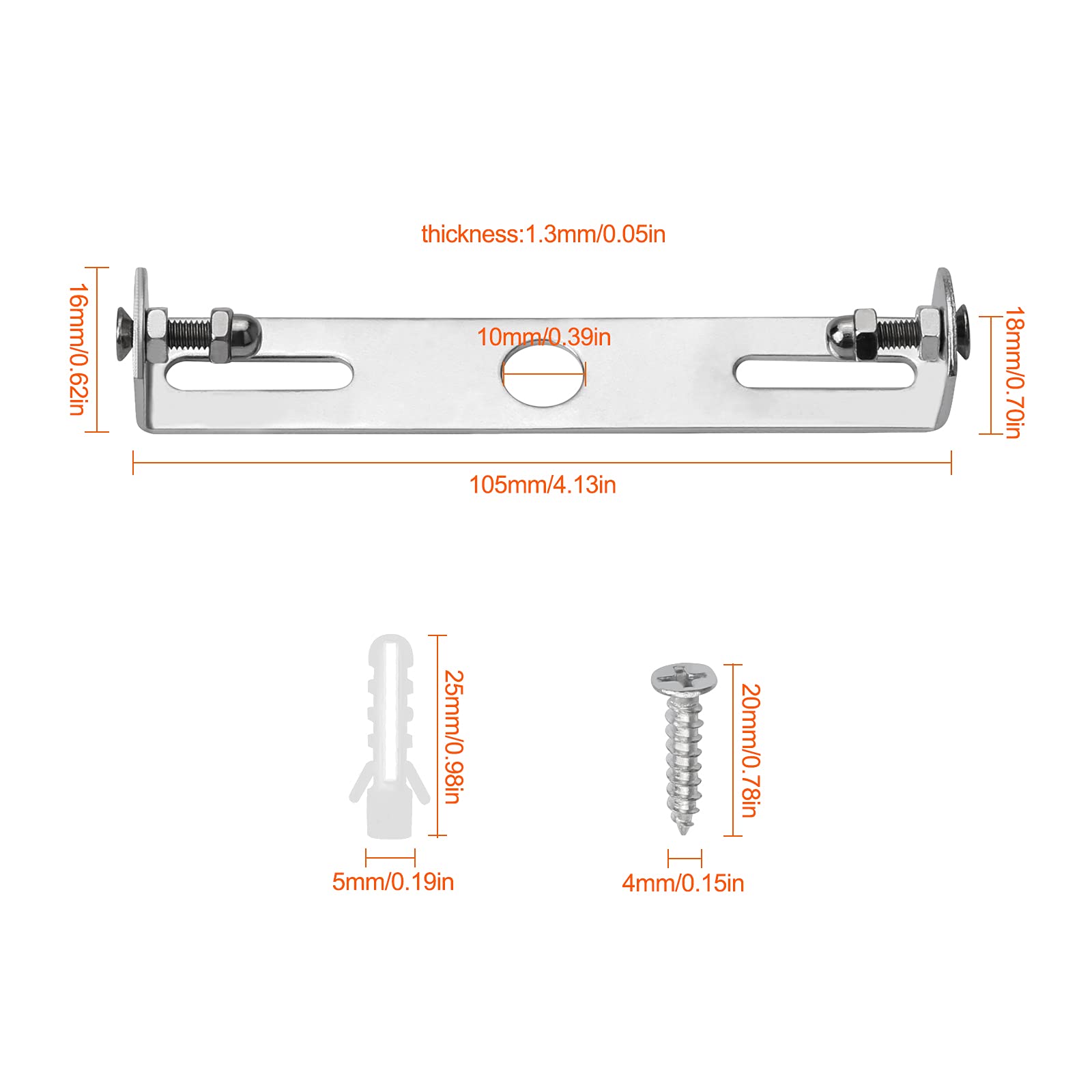 thickness:1.3mm/0.05in

16mm/0.62in

10mm/0.39in

18mm/0.70in

105mm/4.13in

25mm/0.98in

5mm/0.19in

20mm/0.78in

4mm/0.15in