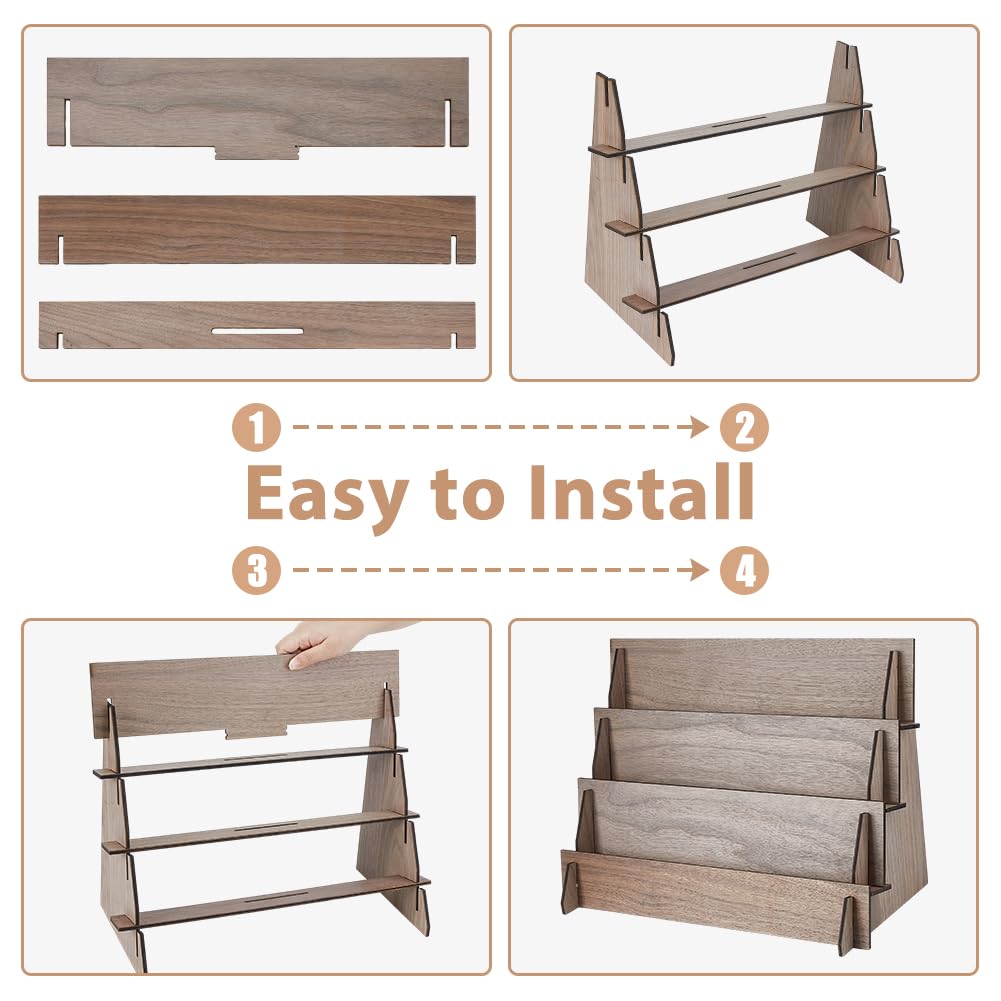 1 2
Easy to Install
3 4