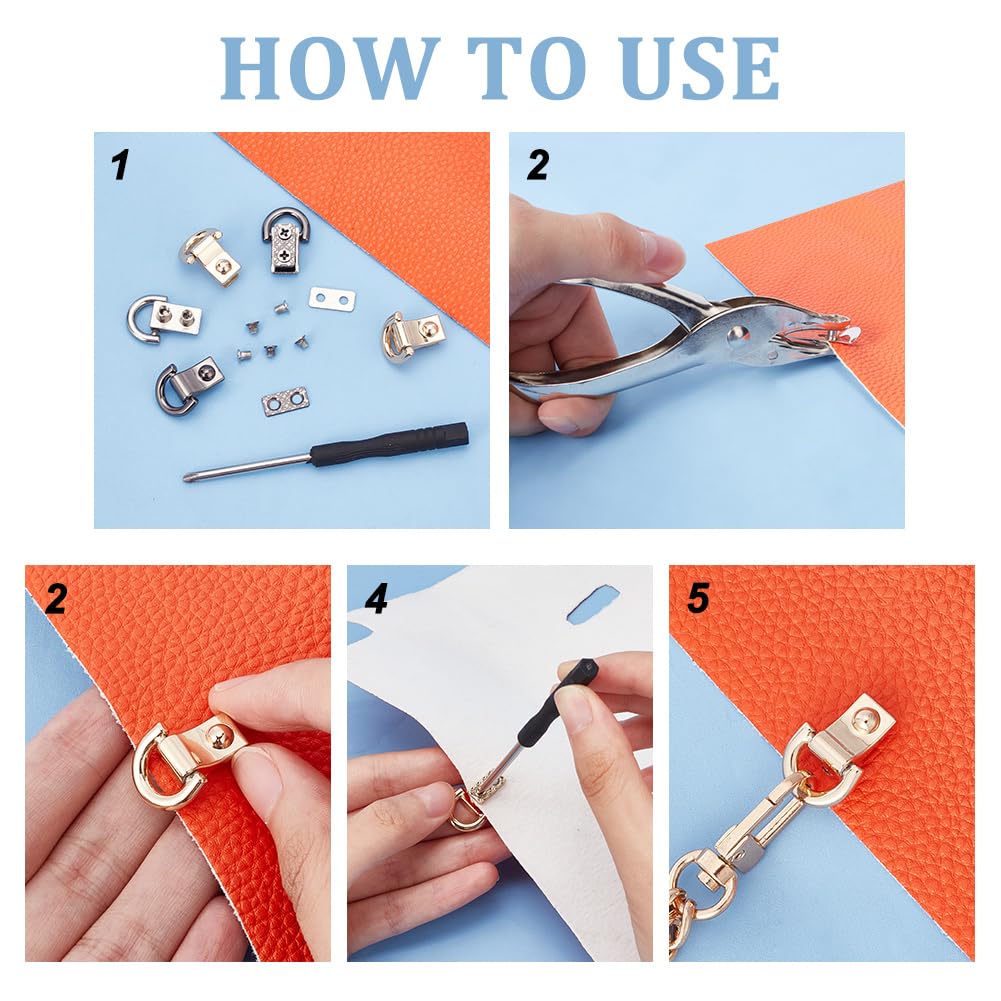 HOW TO USE

1

2

2

4

5