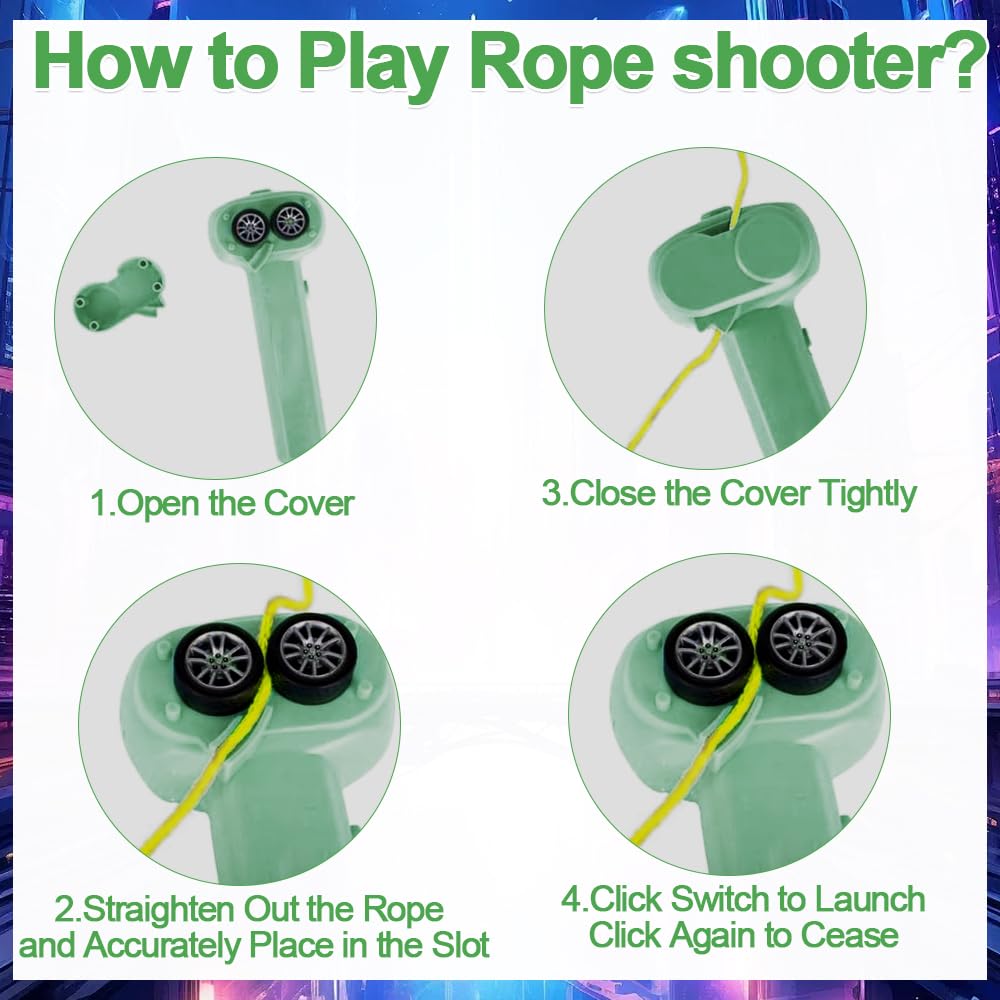 How to Play Rope shooter?

1.Open the Cover

3.Close the Cover Tightly

2.Straighten Out the Rope and Accurately Place in the Slot

4.Click Switch to Launch Click Again to Cease