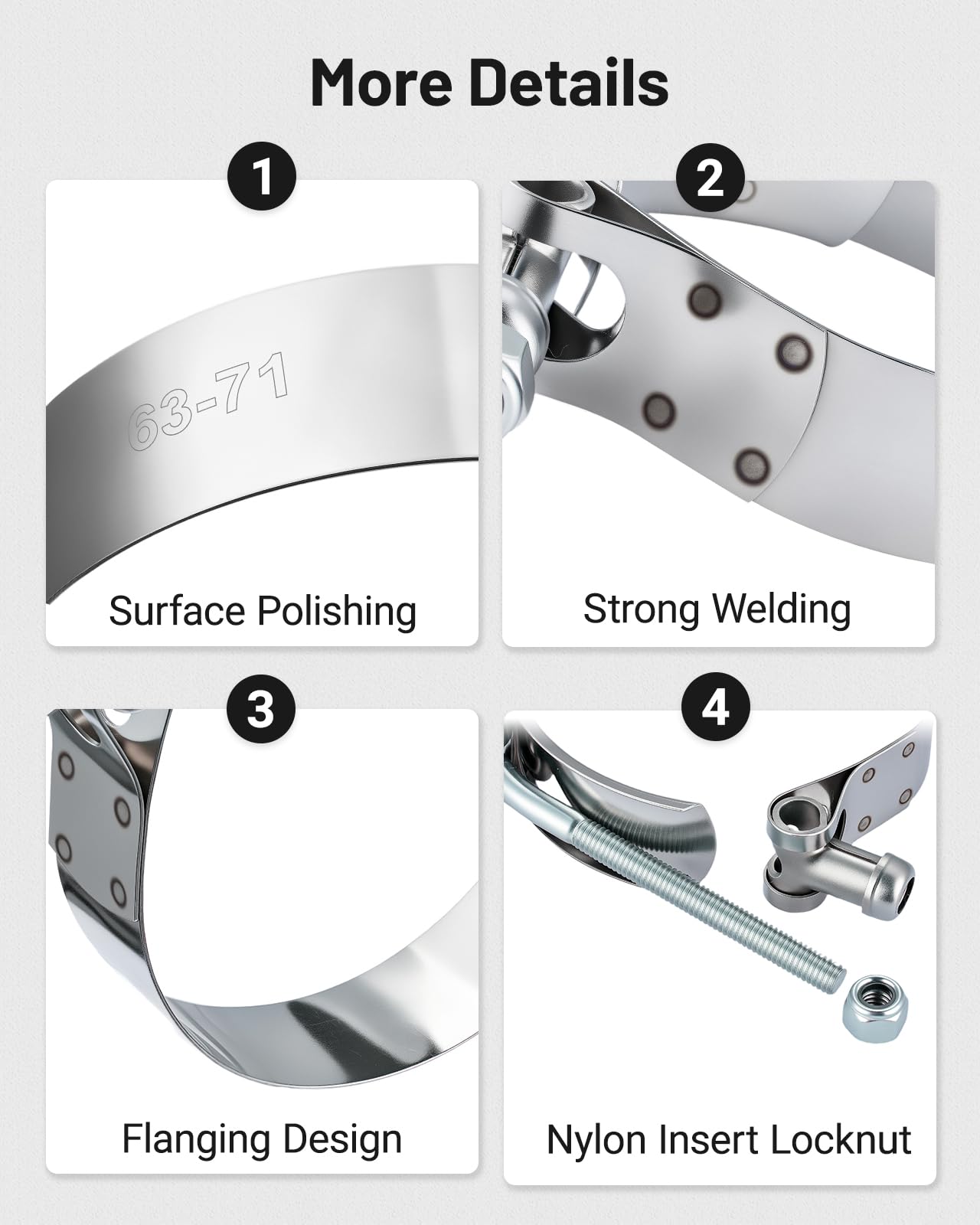 More Details

1

63-71

Surface Polishing

2

Strong Welding

3

Flanging Design

4

Nylon Insert Locknut