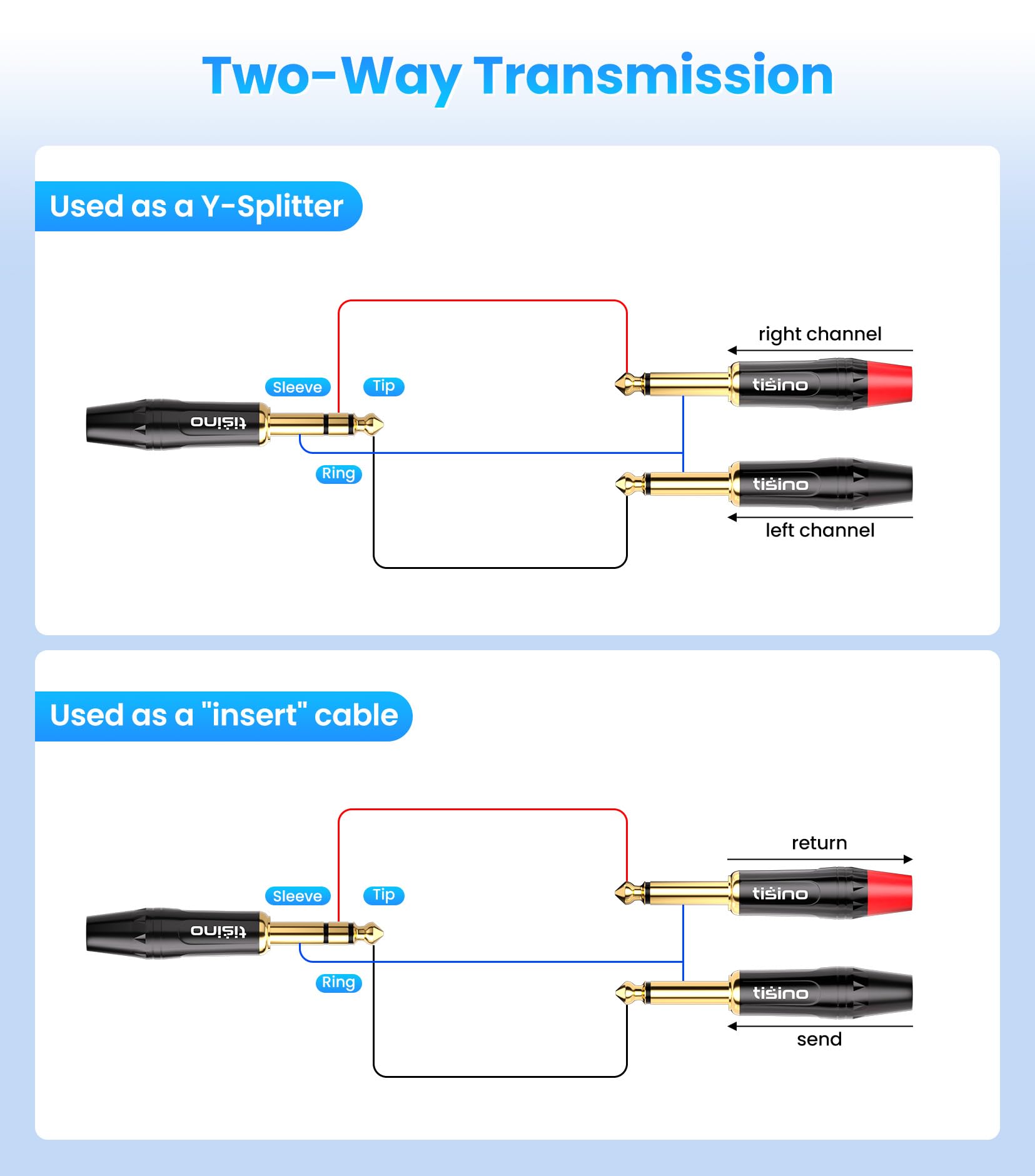 Two-Way Transmission

Used as a Y-Splitter

Sleeve Tip

tisino

Ring

right channel

tisino

tisino

left channel

Used as a "insert" cable

Sleeve Tip

tisino

Ring

return

tisino

tisino

send