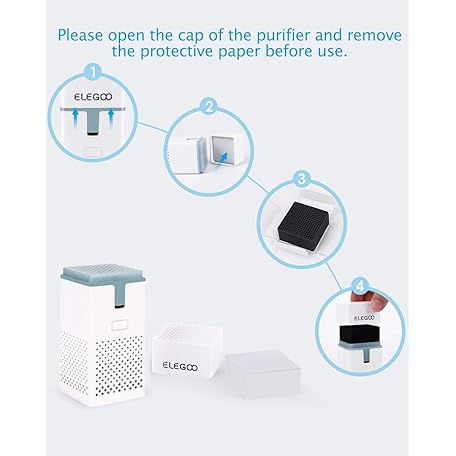 Please open the cap of the purifier and remove the protective paper before use.

1
ELEGOO

2

3

4
ELEGOO

ELEGOO