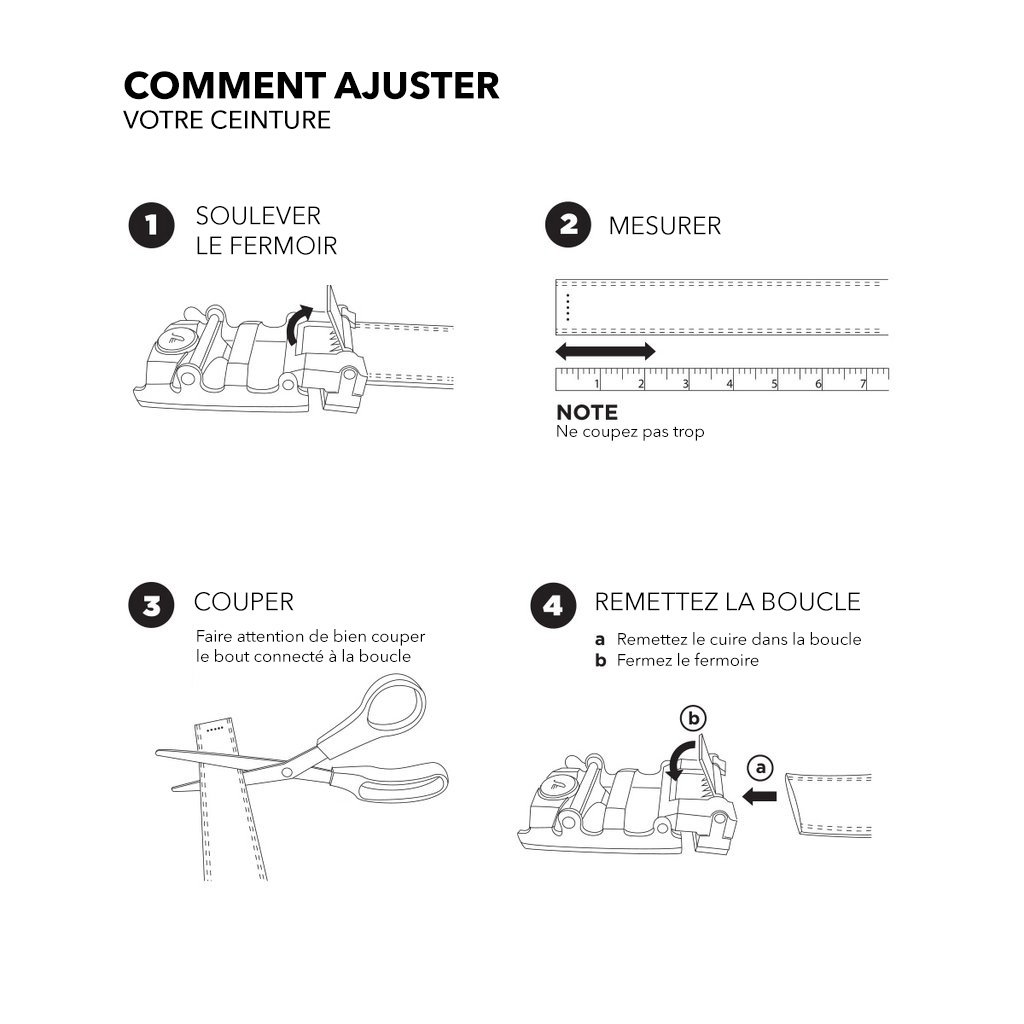 COMMENT AJUSTER
VOTRE CEINTURE

1 SOULEVER LE FERMOIR

2 MESURER

1 2 3 4 5 6 7

NOTE
Ne coupez pas trop

3 COUPER
Faire attention de bien couper le bout connecté à la boucle

4 REMETTEZ LA BOUCLE
a Remettez le cuire dans la boucle
b Fermez le fermoire

b

a