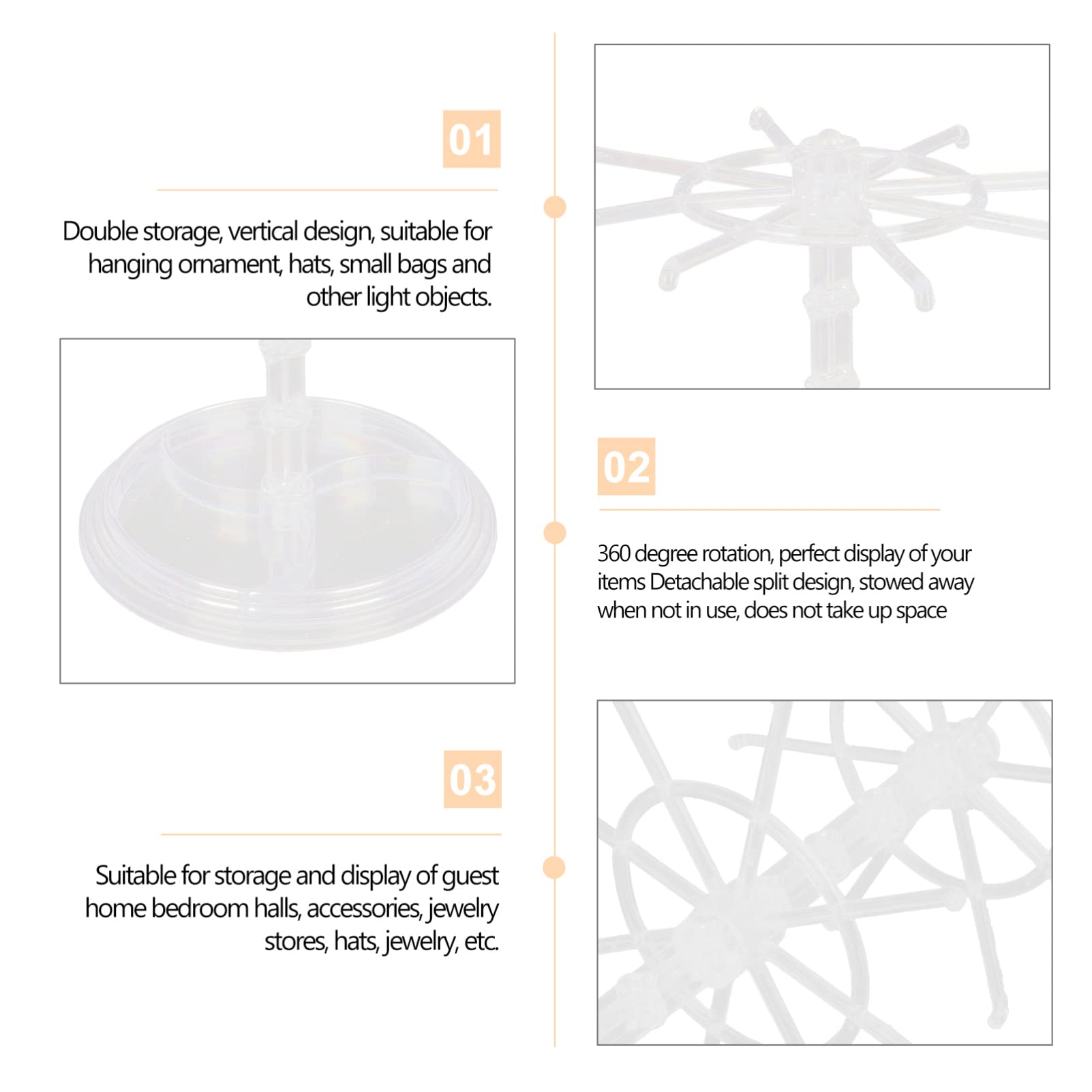 01

Double storage, vertical design, suitable for hanging ornament, hats, small bags and other light objects.

02

360 degree rotation, perfect display of your items Detachable split design, stowed away when not in use, does not take up space

03

Suitable for storage and display of guest home bedroom halls, accessories, jewelry stores, hats, jewelry, etc.