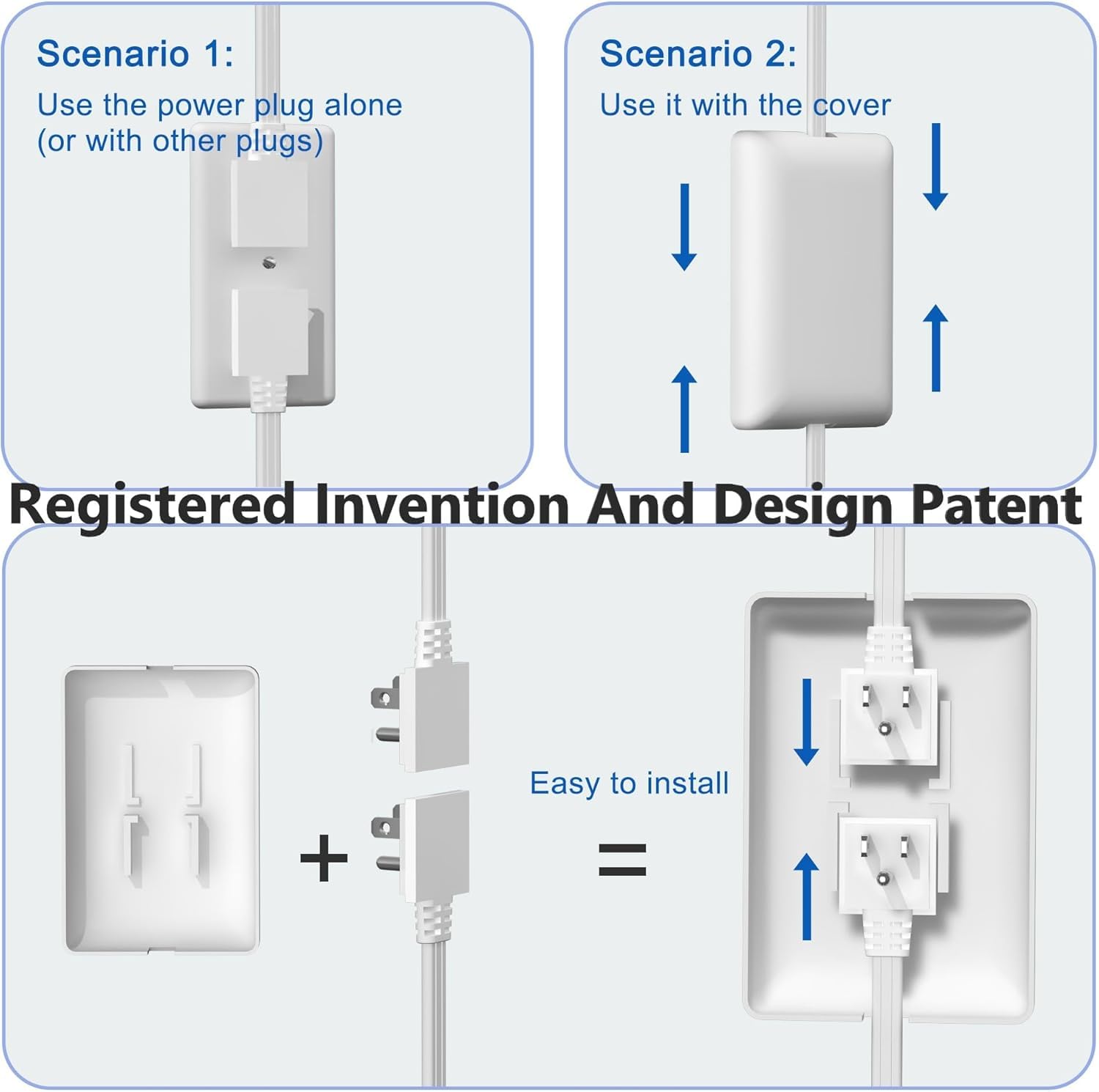 Scenario 1:
Use the power plug alone (or with other plugs)

Scenario 2:
Use it with the cover

Registered Invention And Design Patent

+

Easy to install

=