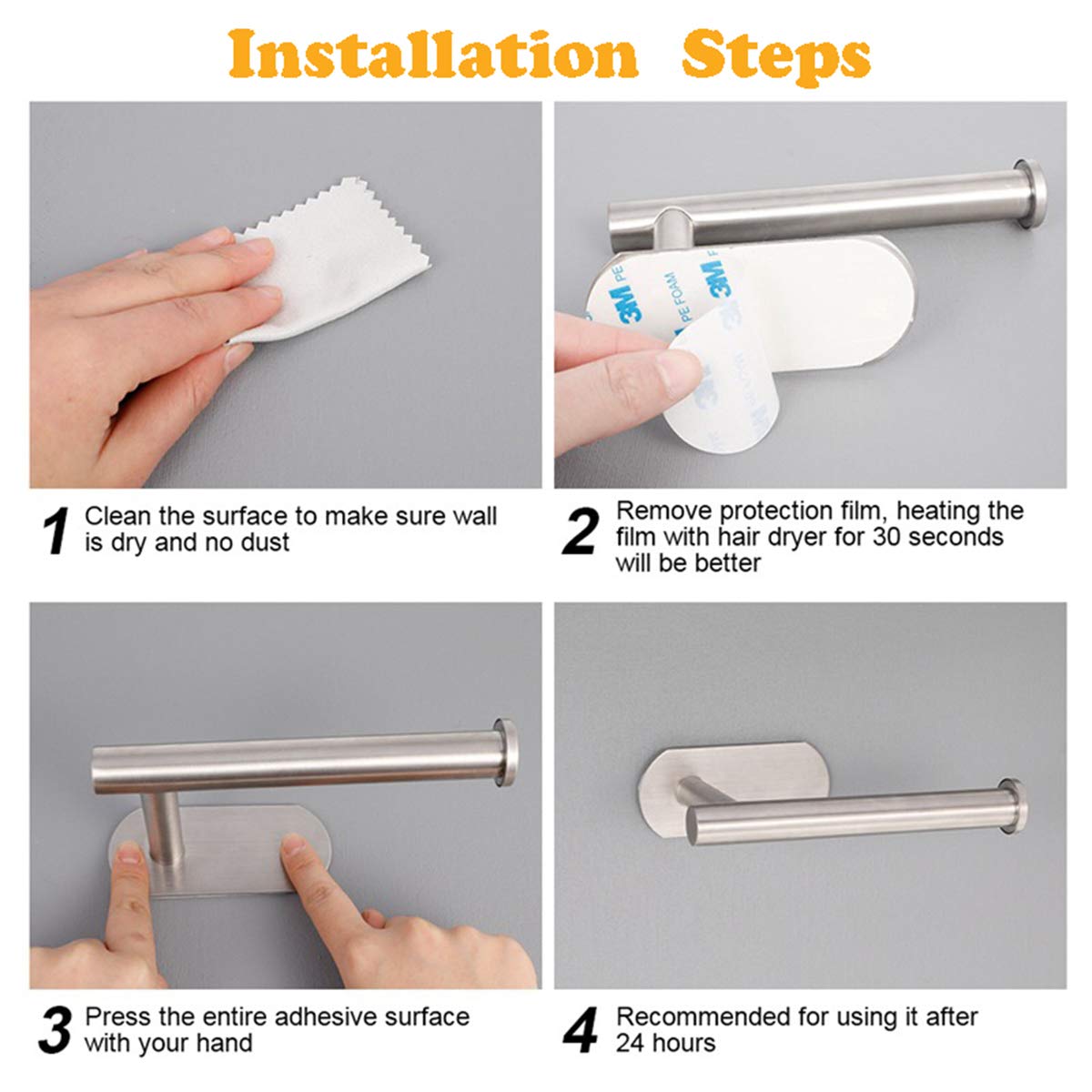 Installation Steps

3M PE FOAM

3M PE FOAM

1 Clean the surface to make sure wall is dry and no dust

2 Remove protection film, heating the film with hair dryer for 30 seconds will be better

3 Press the entire adhesive surface with your hand

4 Recommended for using it after 24 hours