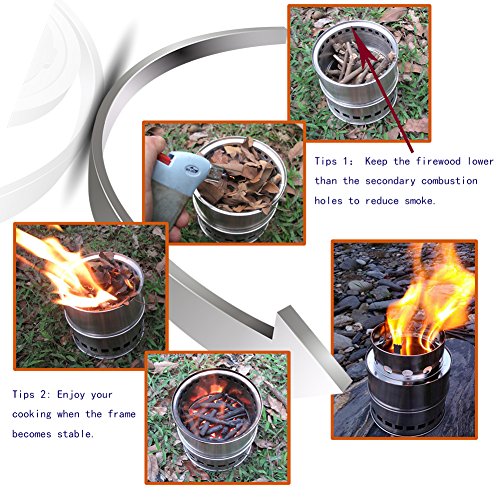 Tips 1: Keep the firewood lower than the secondary combustion holes to reduce smoke.

Tips 2: Enjoy your cooking when the frame becomes stable.