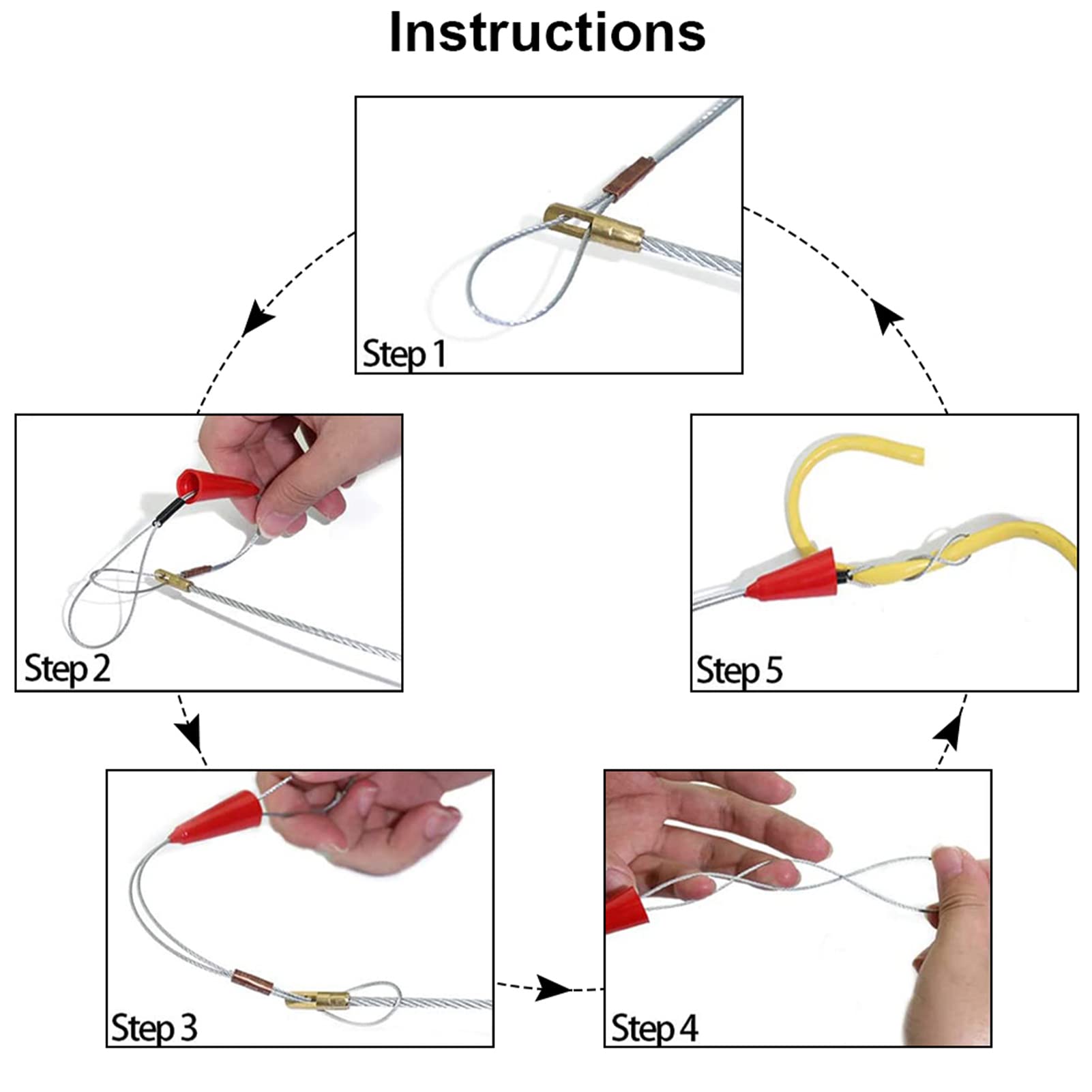 Instructions

Step 1

Step 2

Step 3

Step 4

Step 5