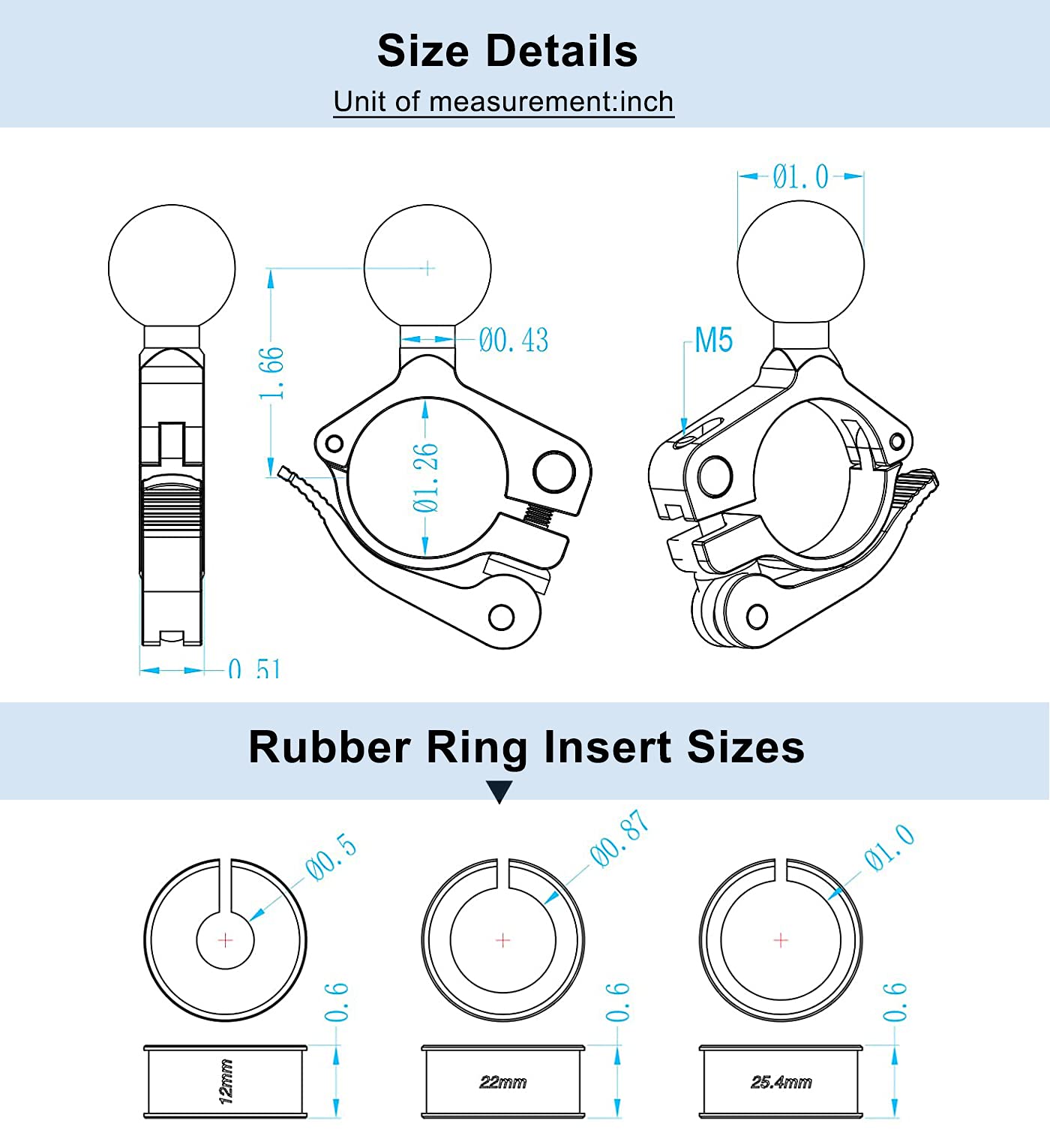 Size Details

Unit of measurement:inch

Ø1.0

1.66

Ø0.43

M5

Ø1.26

0.51

Rubber Ring Insert Sizes

Ø0.5

Ø0.87

Ø1.0

0.6

0.6

0.6

12mm

22mm

25.4mm