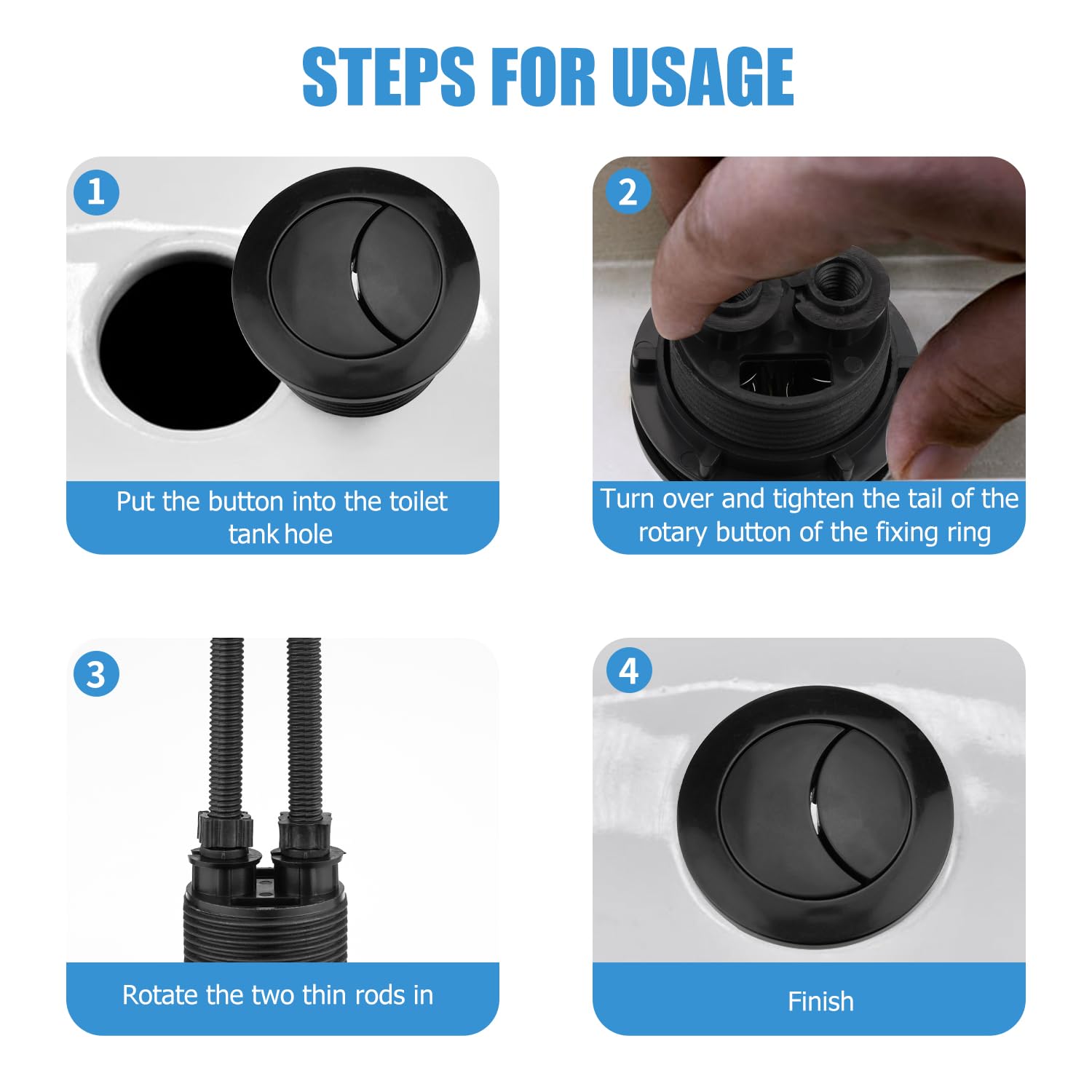 STEPS FOR USAGE

1

Put the button into the toilet tank hole

2

Turn over and tighten the tail of the rotary button of the fixing ring

3

Rotate the two thin rods in

4

Finish