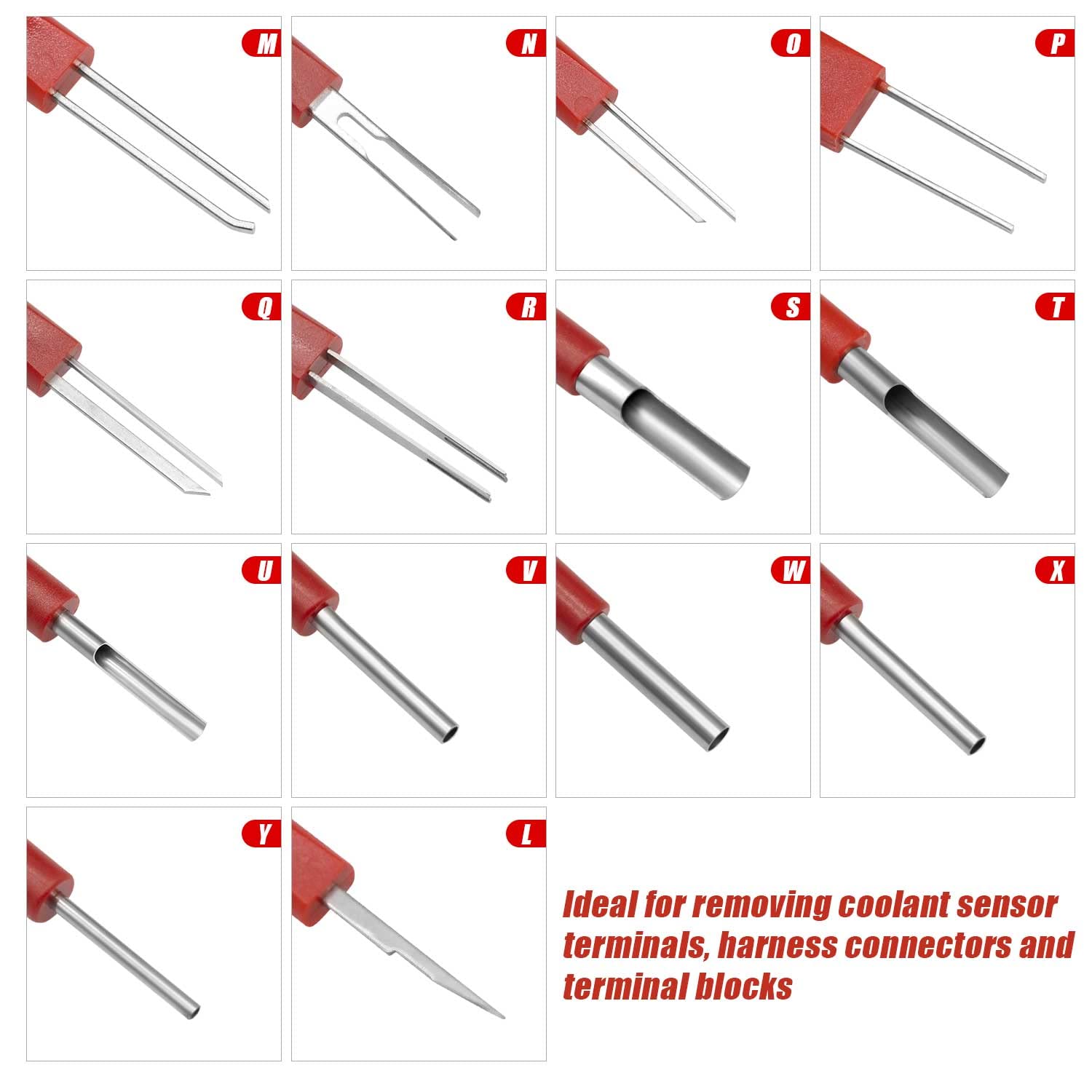 M

N

O

P

Q

R

S

T

U

V

W

X

Y

L

Ideal for removing coolant sensor terminals, harness connectors and terminal blocks