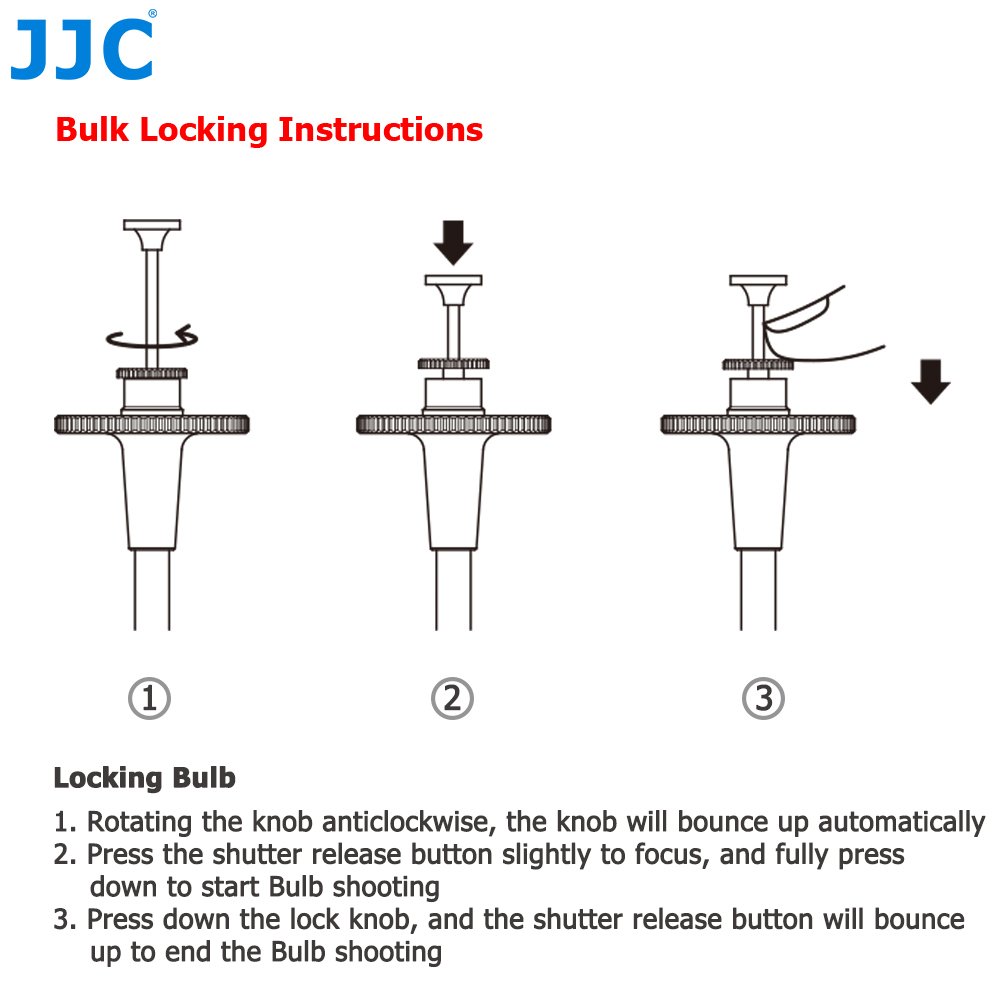 JJC®

Bulk Locking Instructions

①

②

③

Locking Bulb

1. Rotating the knob anticlockwise, the knob will bounce up automatically
2. Press the shutter release button slightly to focus, and fully press down to start Bulb shooting
3. Press down the lock knob, and the shutter release button will bounce up to end the Bulb shooting