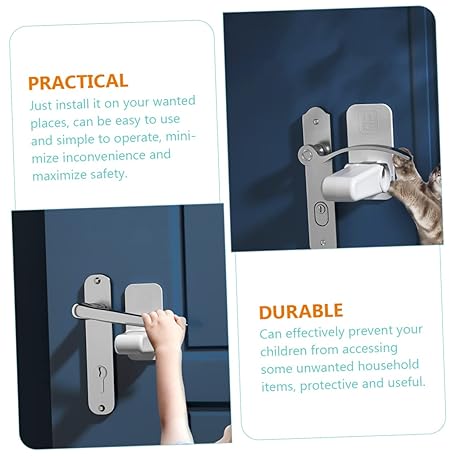 PRACTICAL

Just install it on your wanted places, can be easy to use and simple to operate, minimize inconvenience and maximize safety.

DURABLE

Can effectively prevent your children from accessing some unwanted household items, protective and useful.