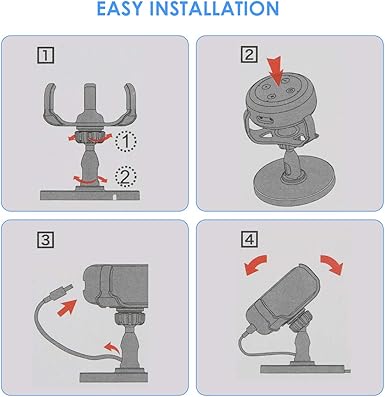 EASY INSTALLATION

1

1

2

2

3

4