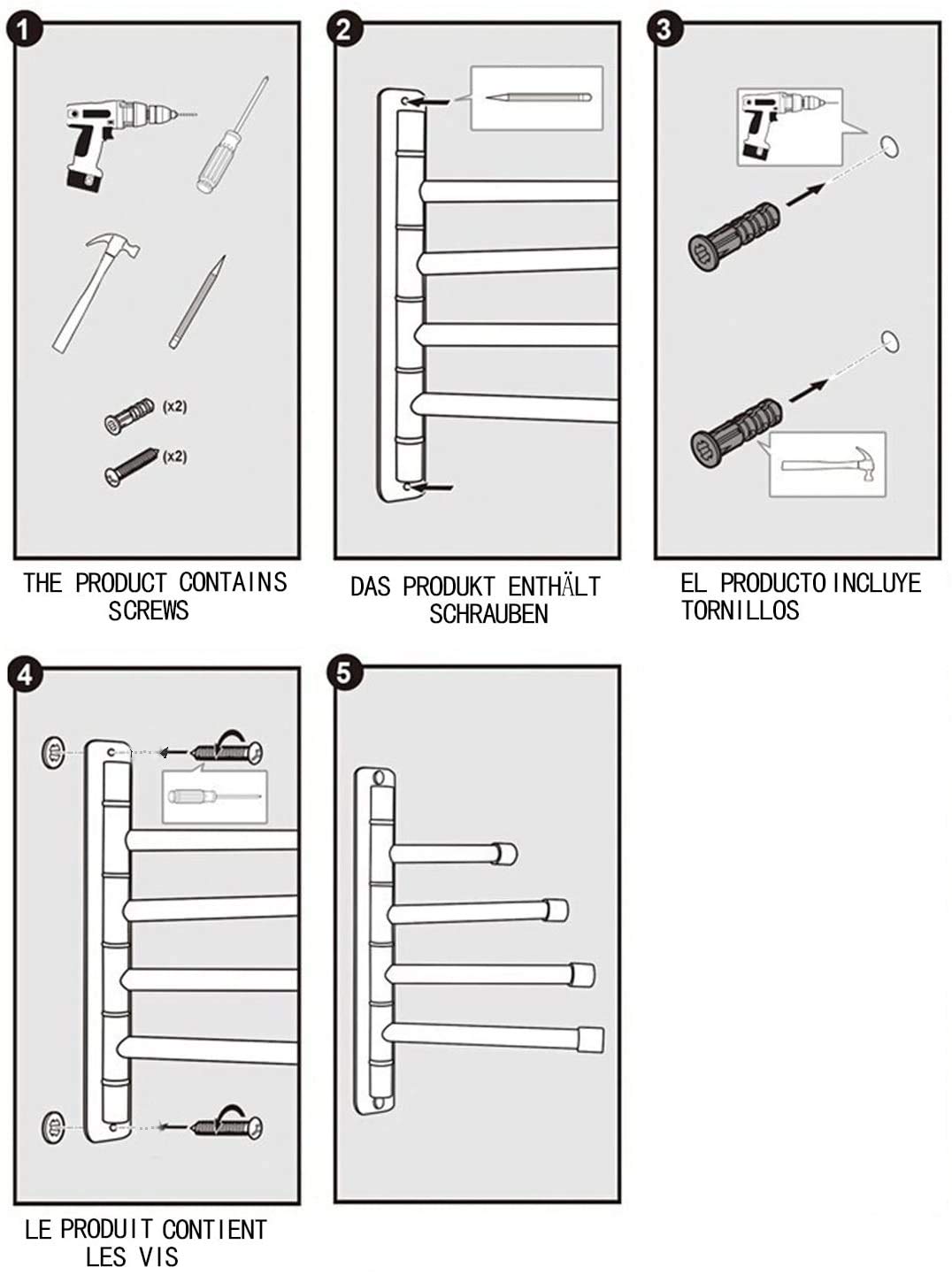 1

(x2)

(x2)

THE PRODUCT CONTAINS SCREWS

2

DAS PRODUKT ENTHÄLT SCHRAUBEN

3

EL PRODUCTO INCLUYE TORNILLOS

4

LE PRODUIT CONTIENT LES VIS

5