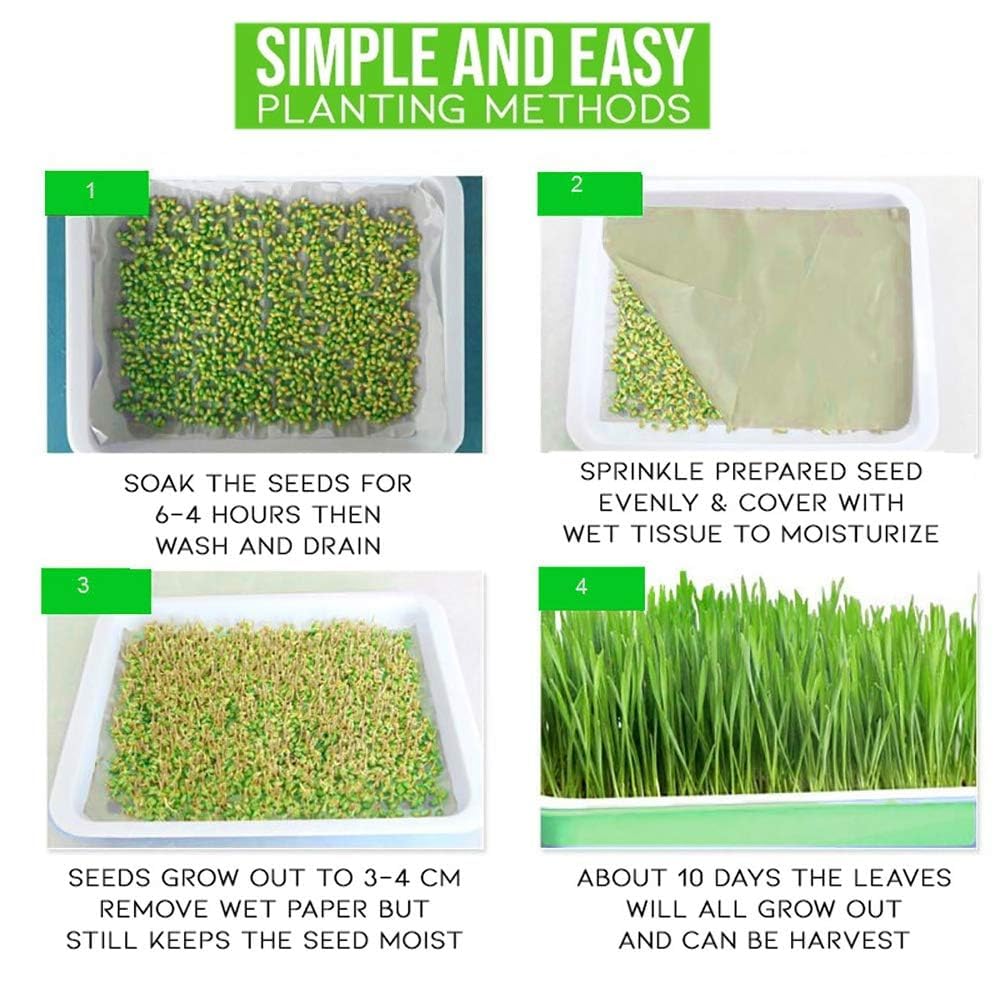 SIMPLE AND EASY
PLANTING METHODS

1

SOAK THE SEEDS FOR 6-4 HOURS THEN WASH AND DRAIN

2

SPRINKLE PREPARED SEED EVENLY & COVER WITH WET TISSUE TO MOISTURIZE

3

SEEDS GROW OUT TO 3-4 CM REMOVE WET PAPER BUT STILL KEEPS THE SEED MOIST

4

ABOUT 10 DAYS THE LEAVES WILL ALL GROW OUT AND CAN BE HARVEST