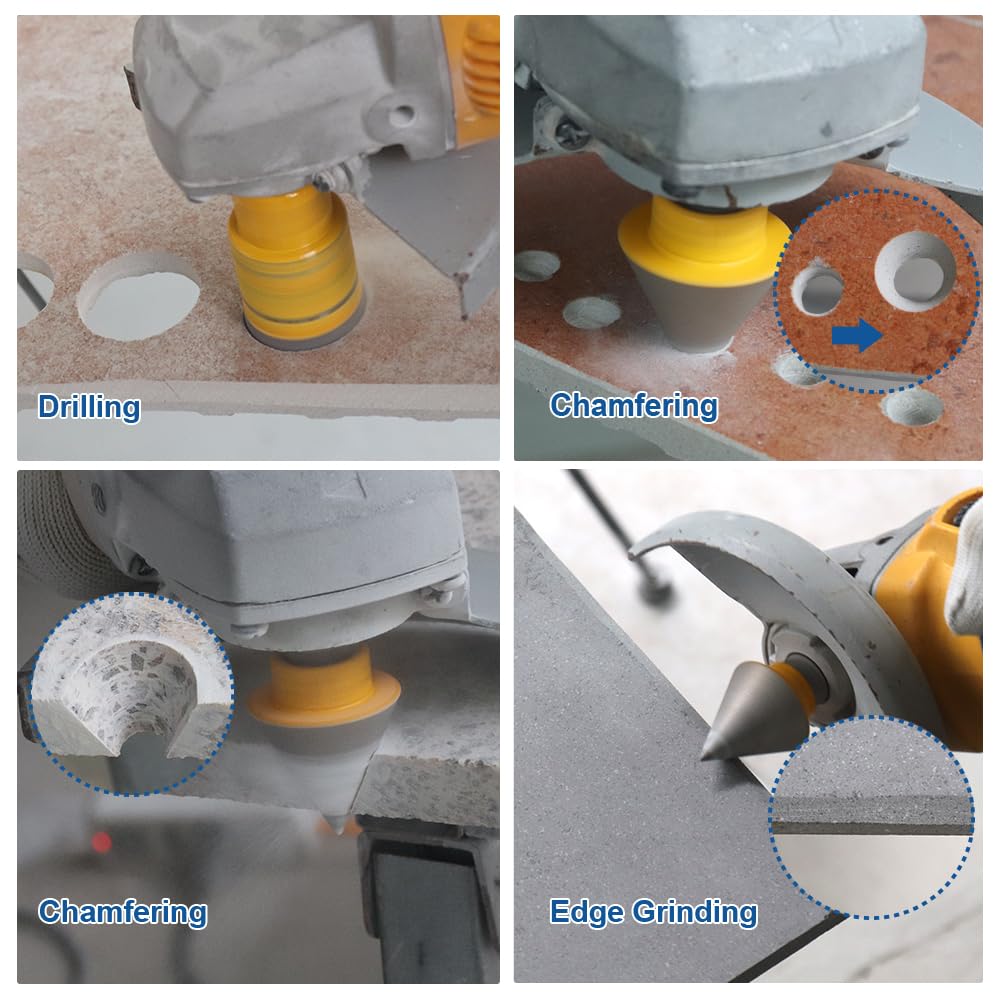 Drilling

Chamfering

Chamfering

Edge Grinding